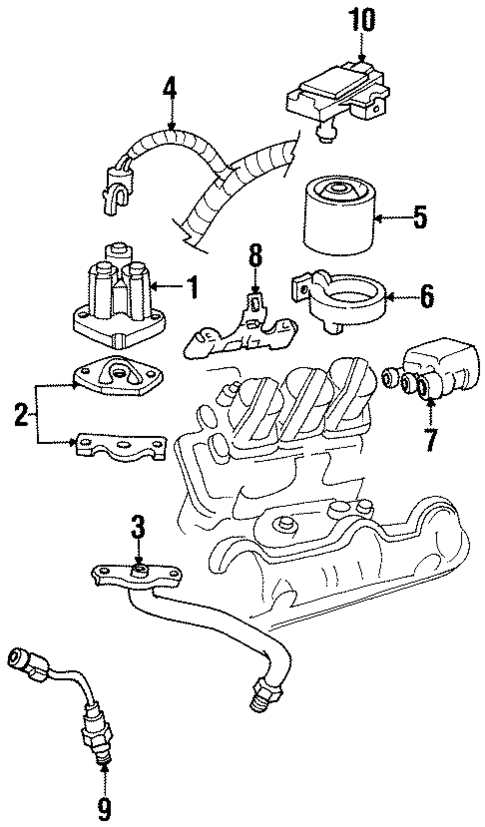 10
4
5
8
1
6
2
7
3
9