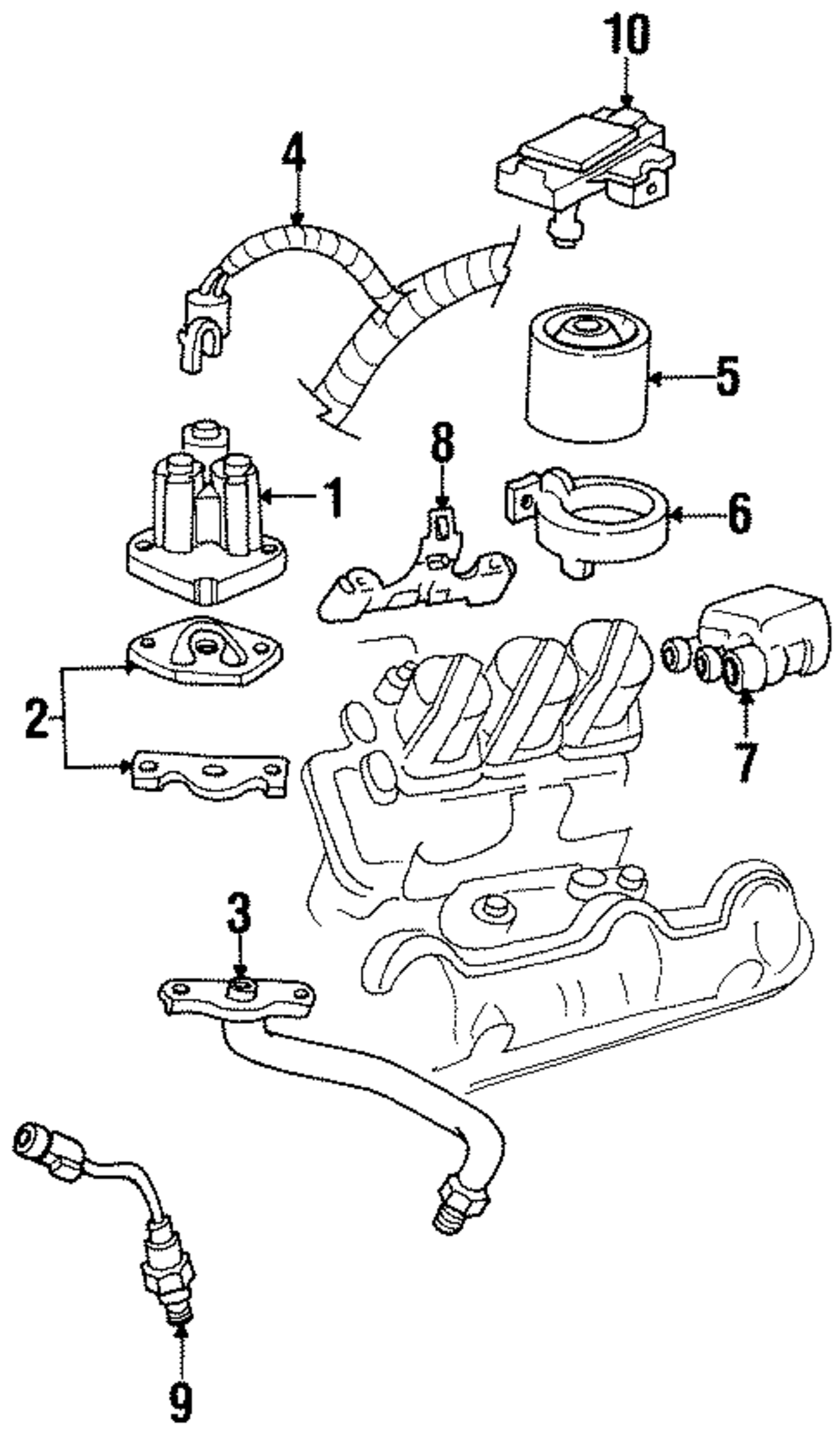 10
4
5
8
1
6
2
7
3
9