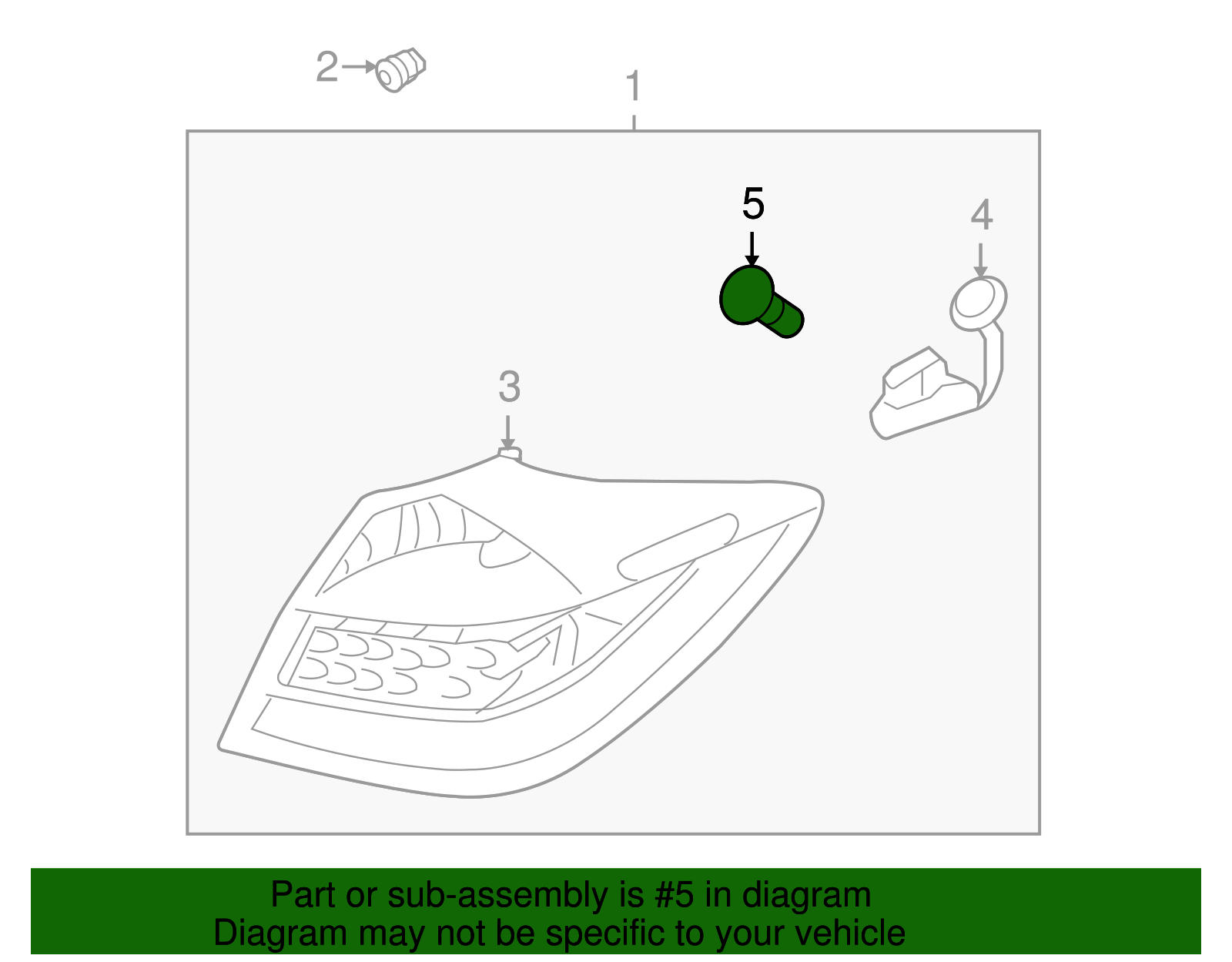 2
1
5
4
3

Part or sub-assembly is #5 in diagram
Diagram may not be specific to your vehicle