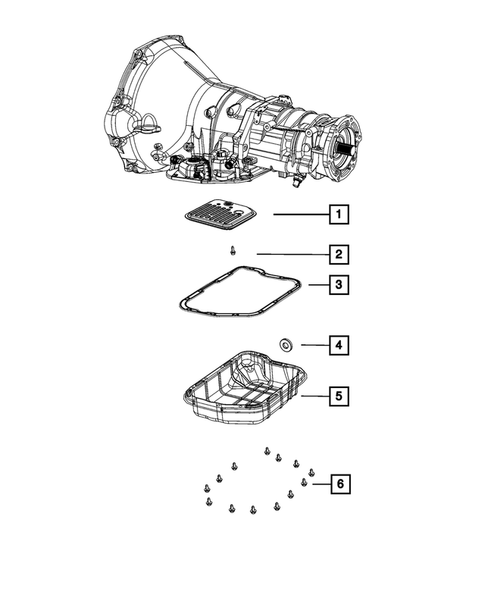 1
2
3
4
5
6