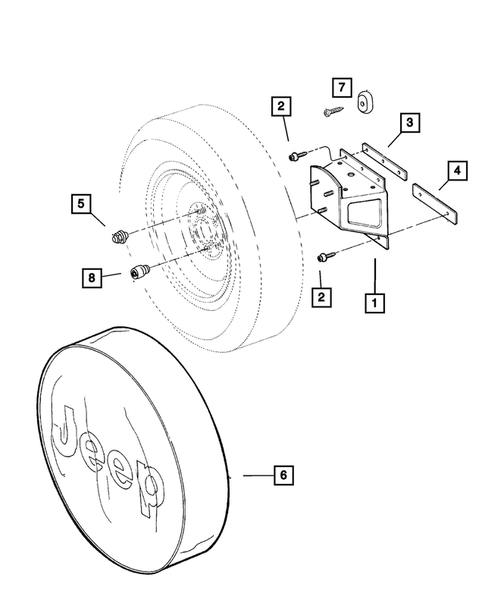 7
2
3
4
5
8
2
1
Jeep
6