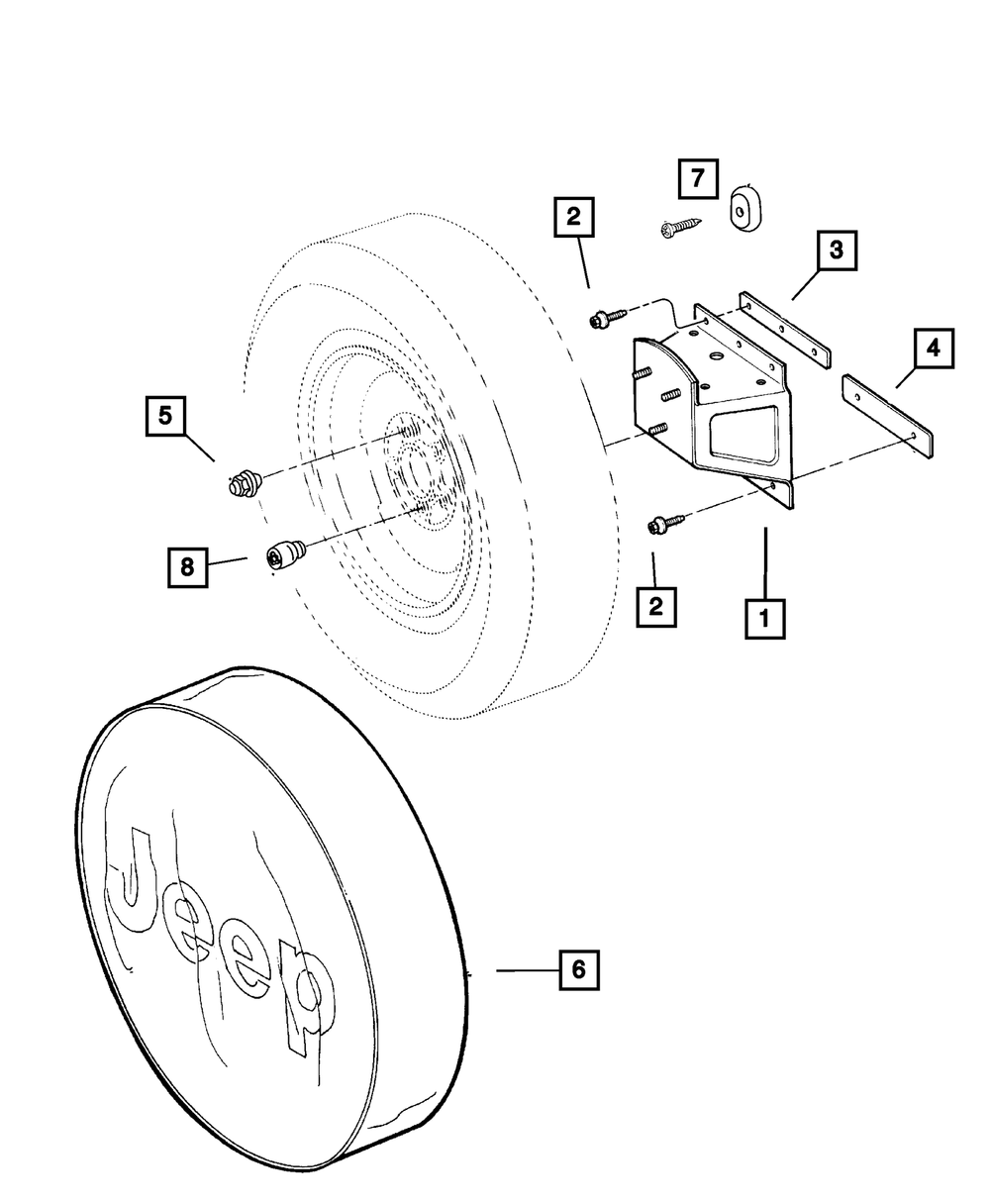 7
2
3
4
5
8
2
1
Jeep
6