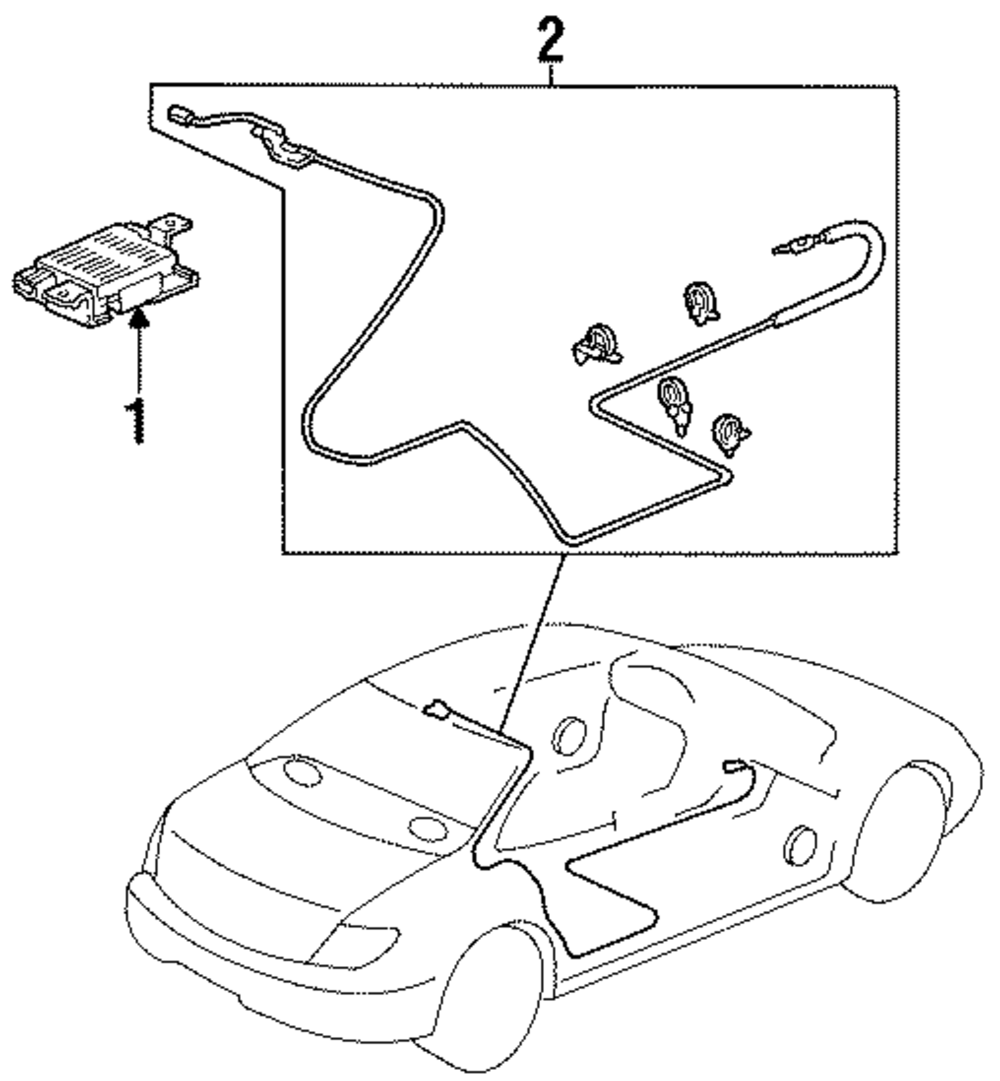 2

1