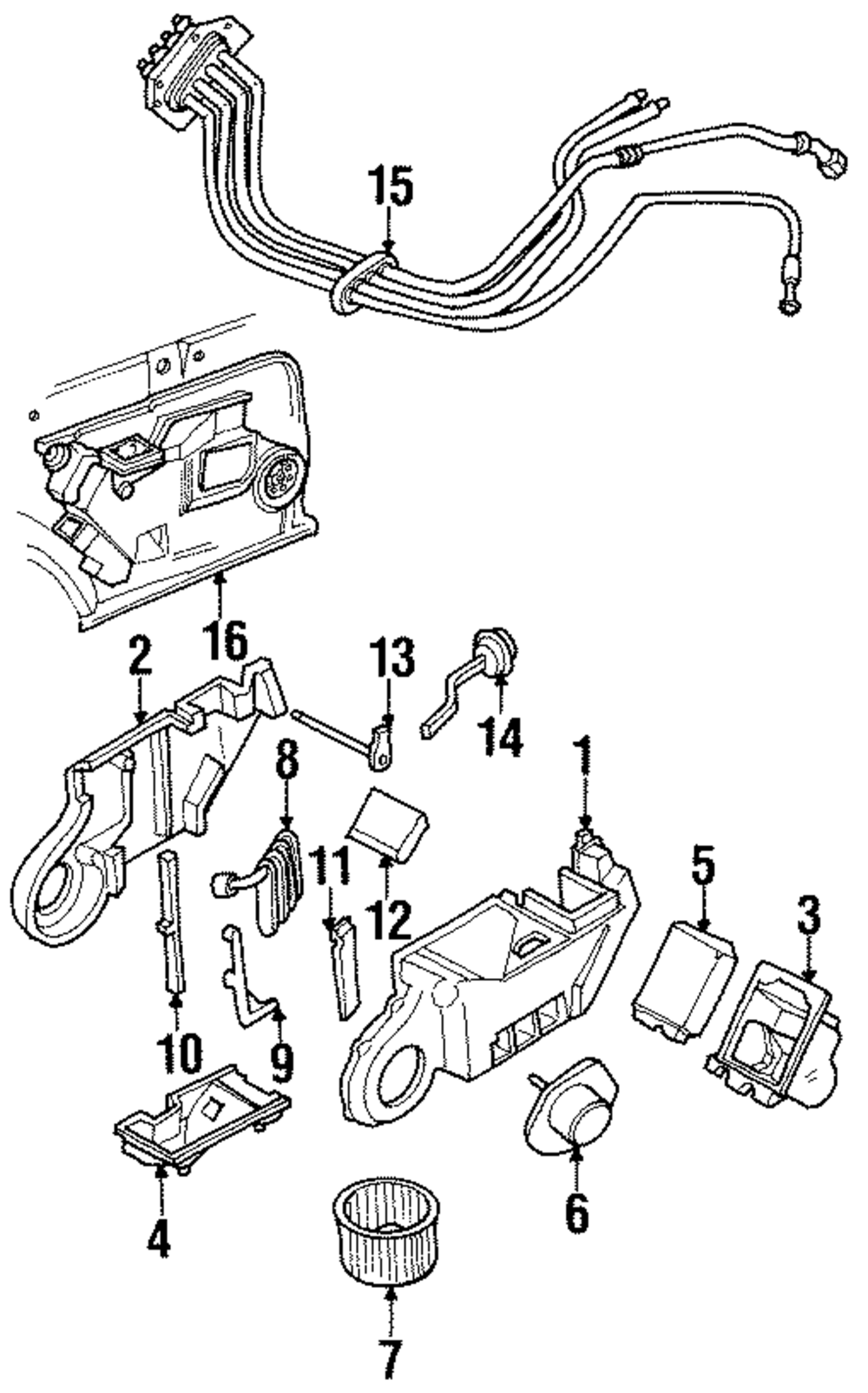 15
16
2
13
14
1
8
11
12
5
3
10
9
4
6
7