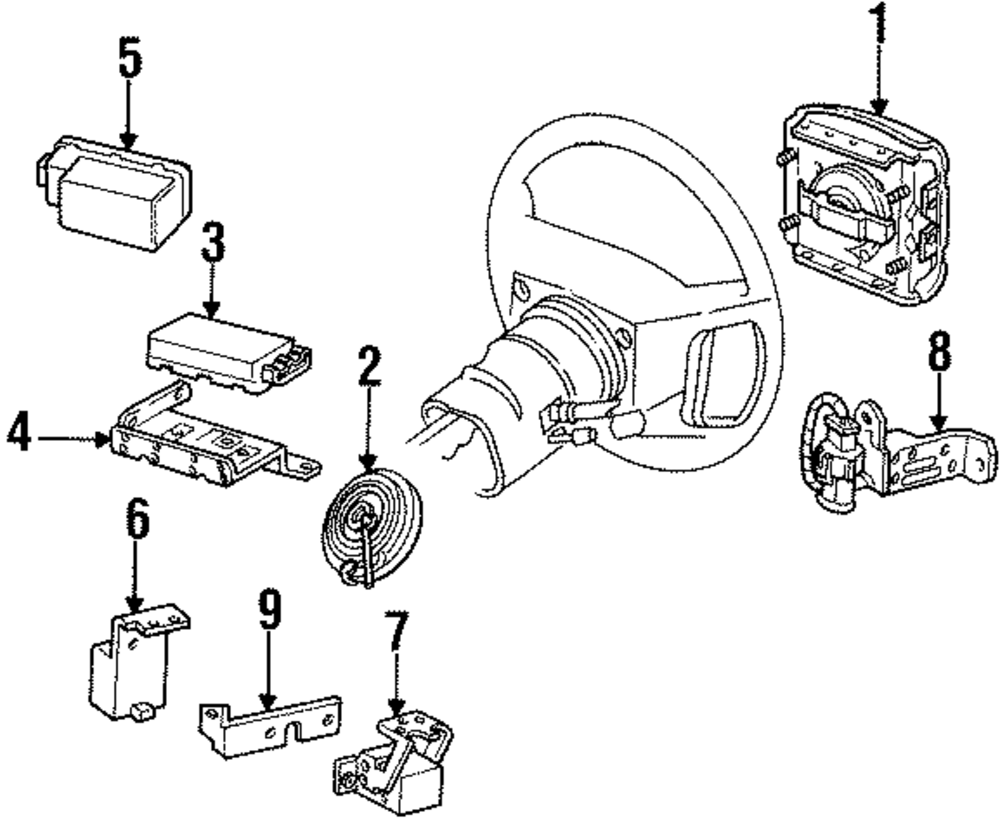 5
1
3
2
8
4
6
9
7