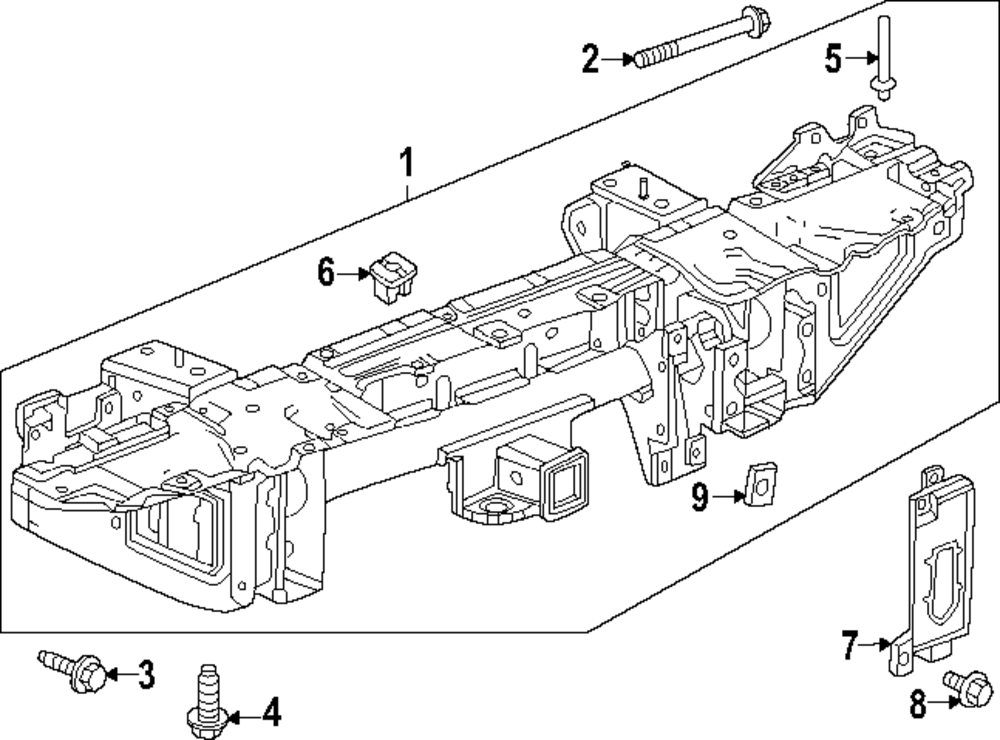 2
5
1
6
9
7
3
4
8