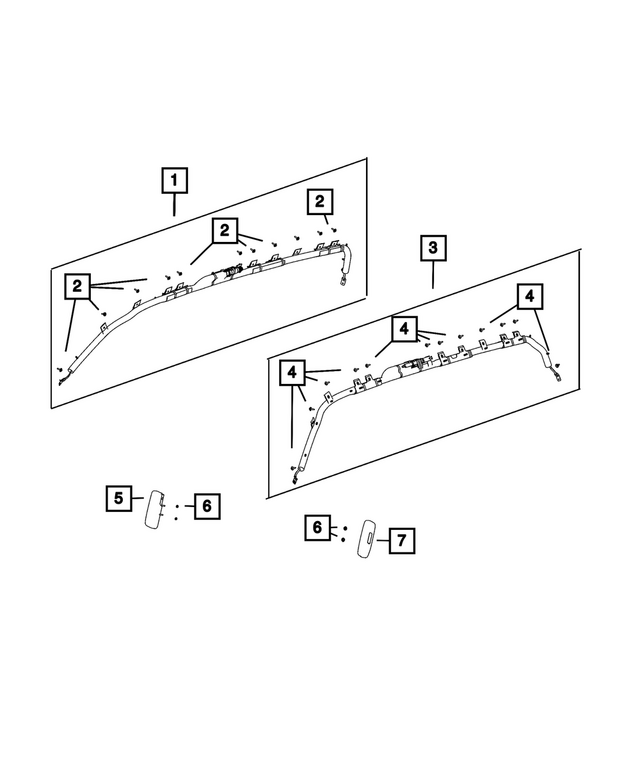 1
2
2
2
3
4
4
4
5
6
6
7