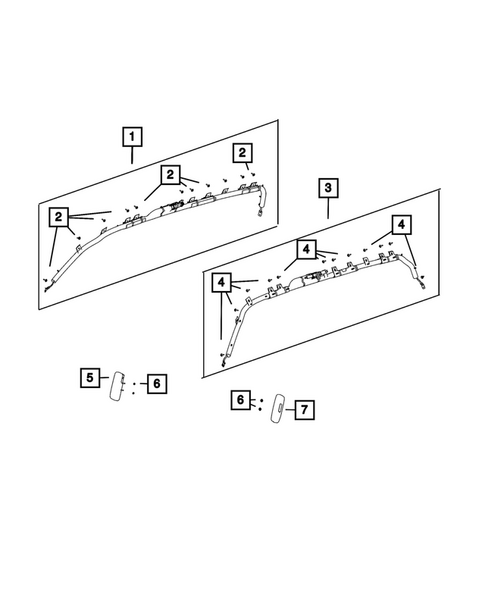 1
2
2
2
3
4
4
4
5
6
6
7