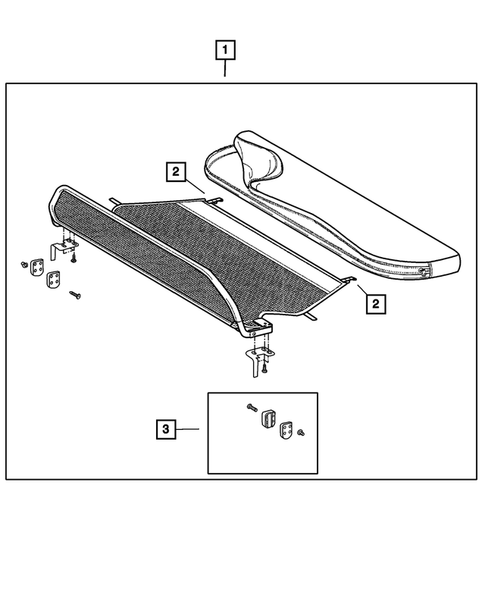 1

2

2

3