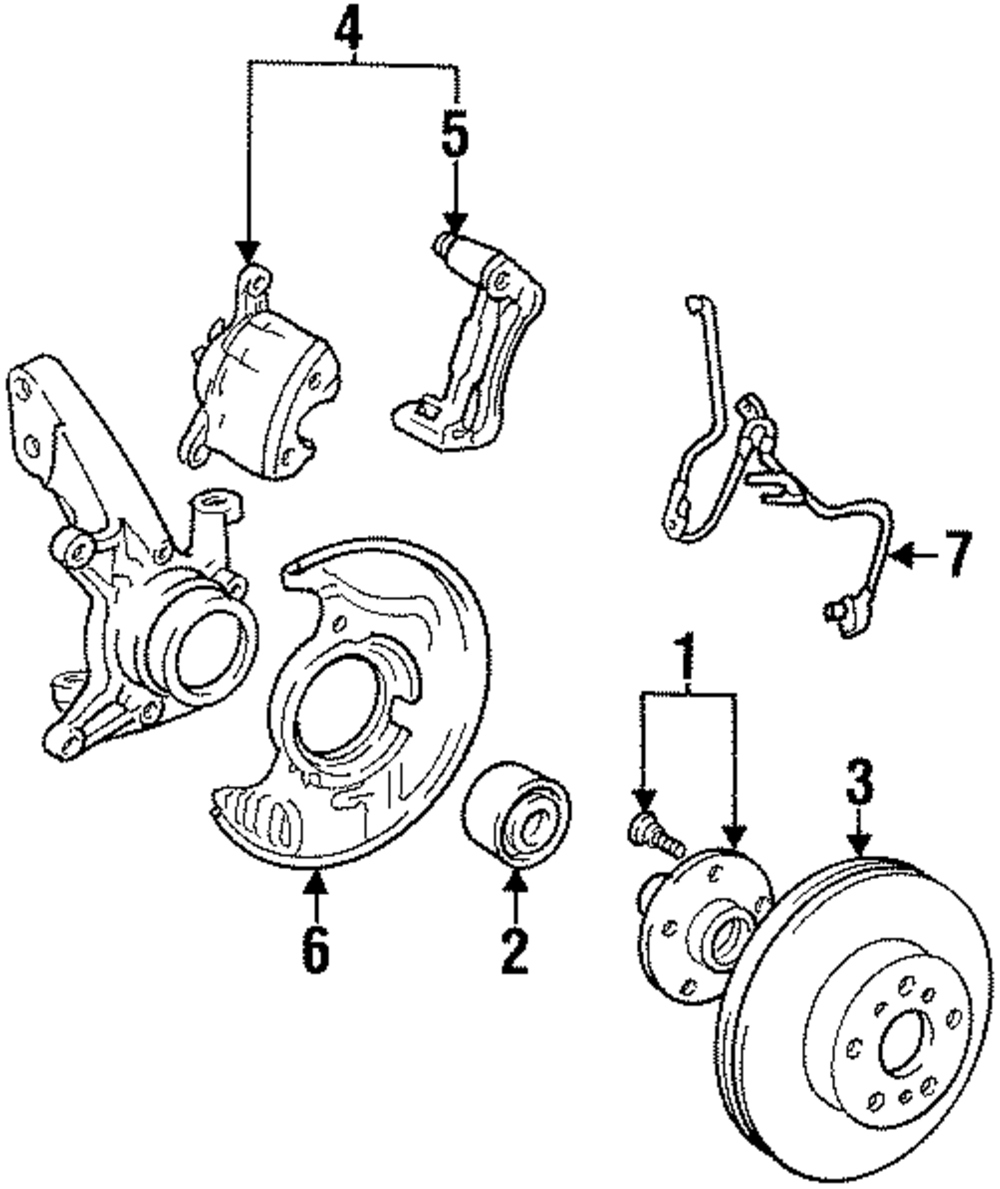 4
5
7
1
3
6
2