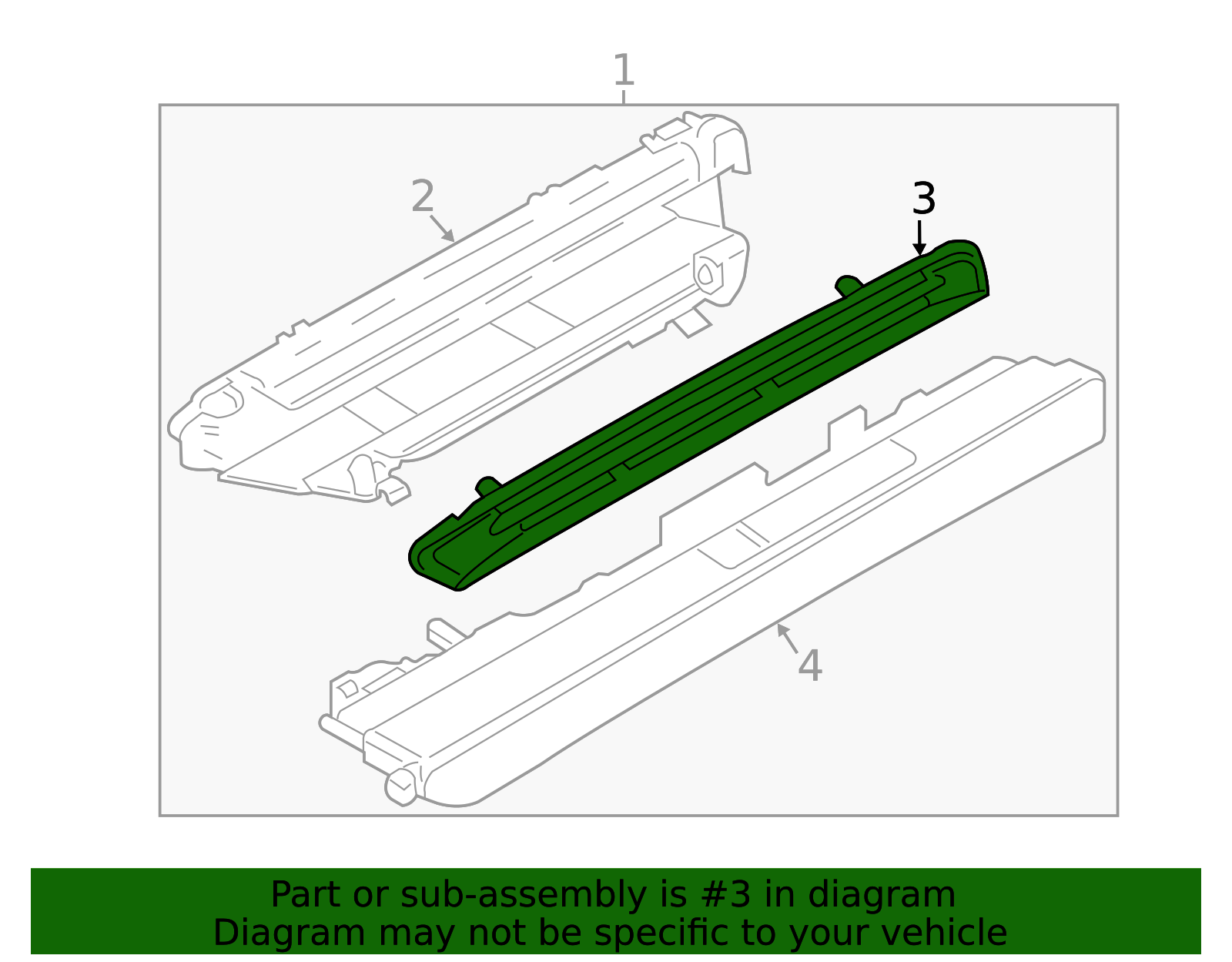 1

2

3

4

Part or sub-assembly is #3 in diagram
Diagram may not be specific to your vehicle