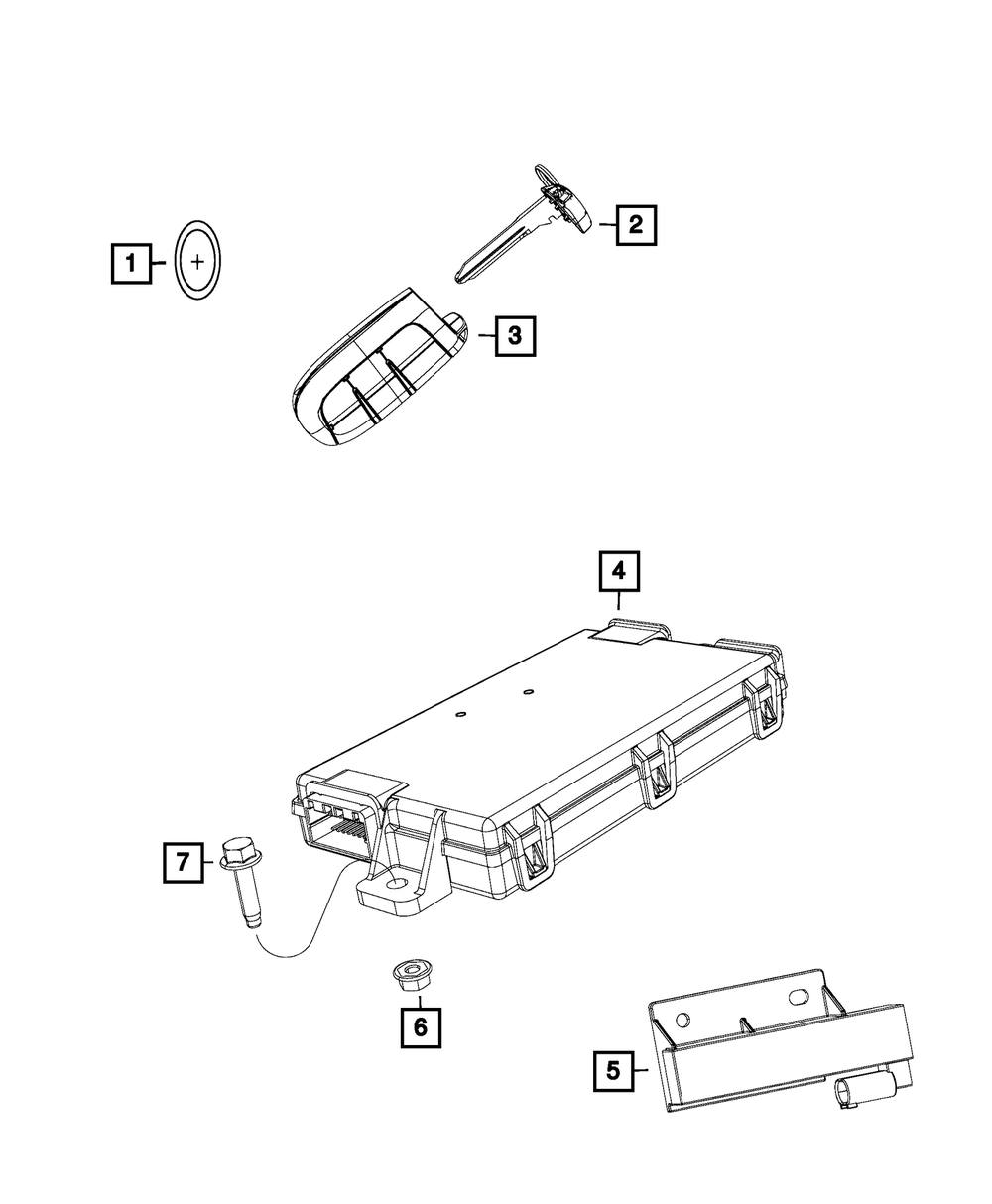 1
+
2
3
4
7
6
5