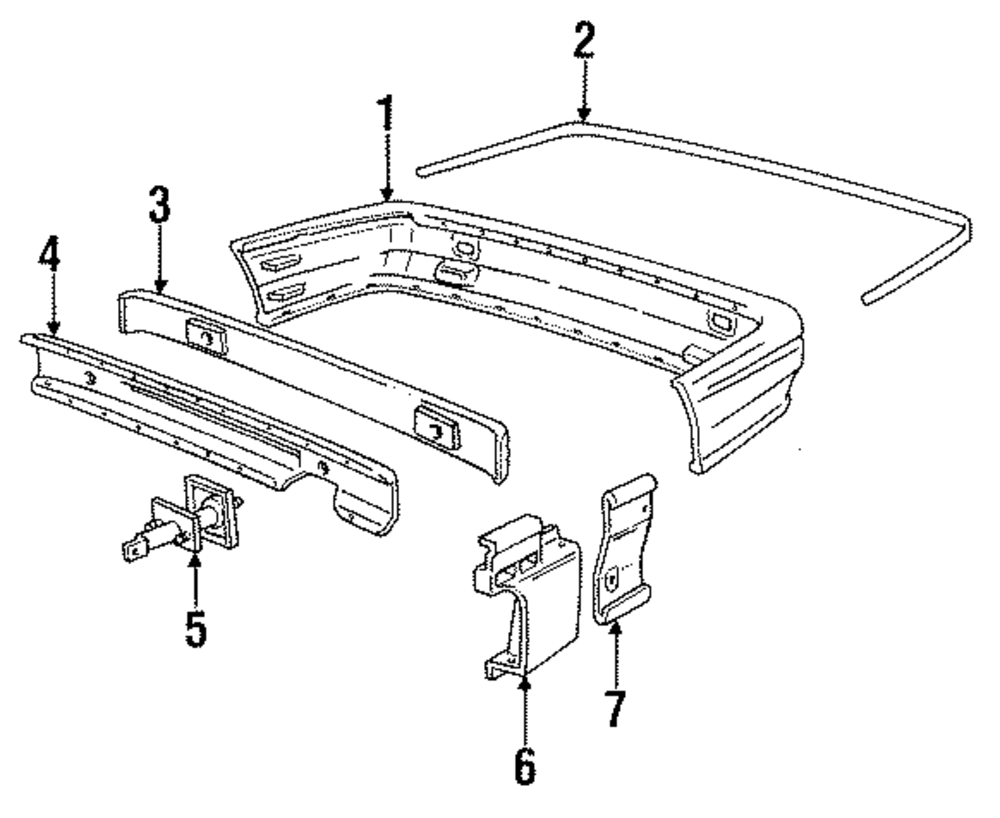 2
1
3
4
5
6
7