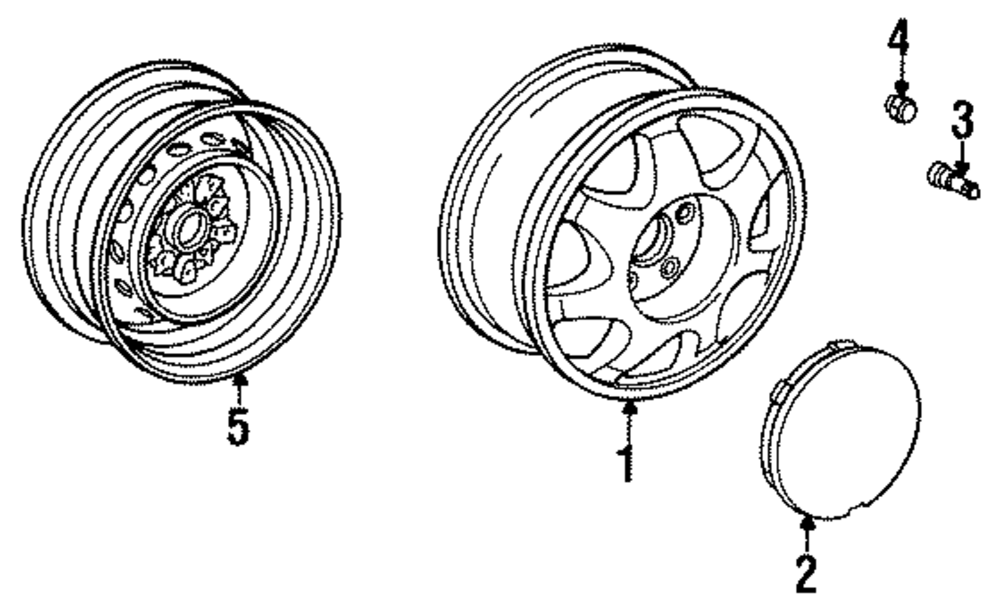 4
3
5
1
2