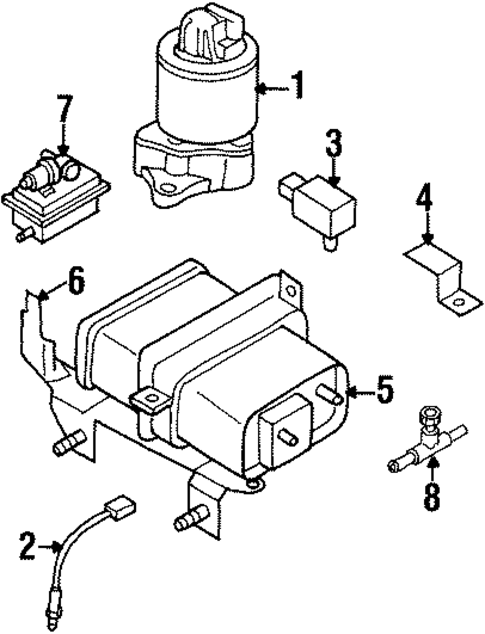 1
7
3
4
6
5
8
2