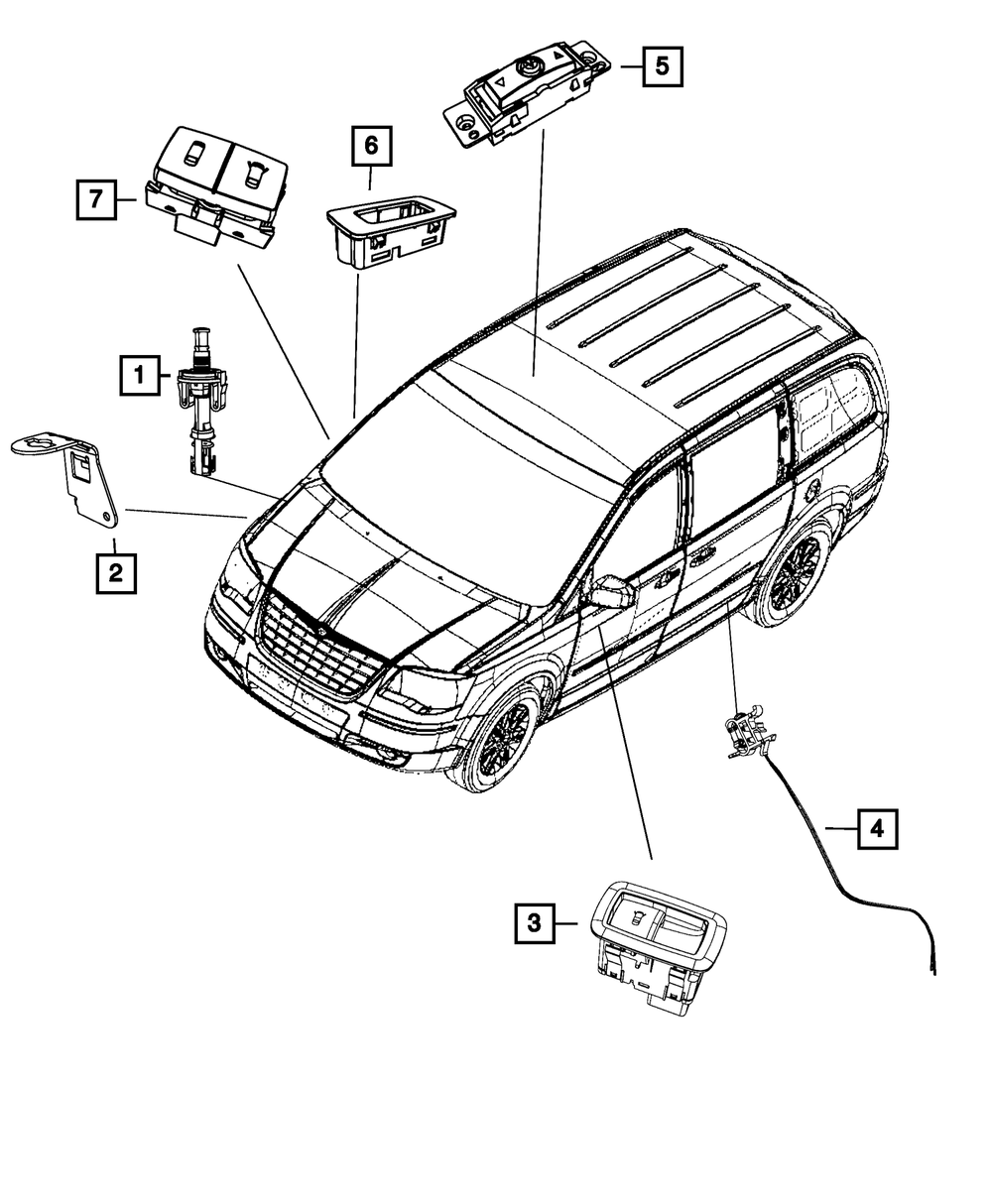 5
6
7
1
2
4
3