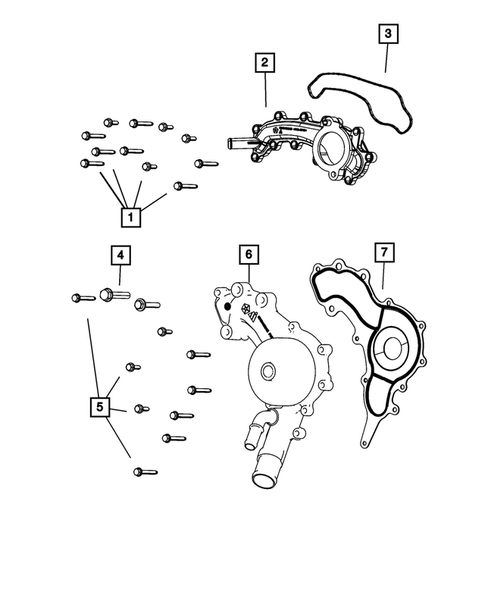 3
2
1
4
6
7
5