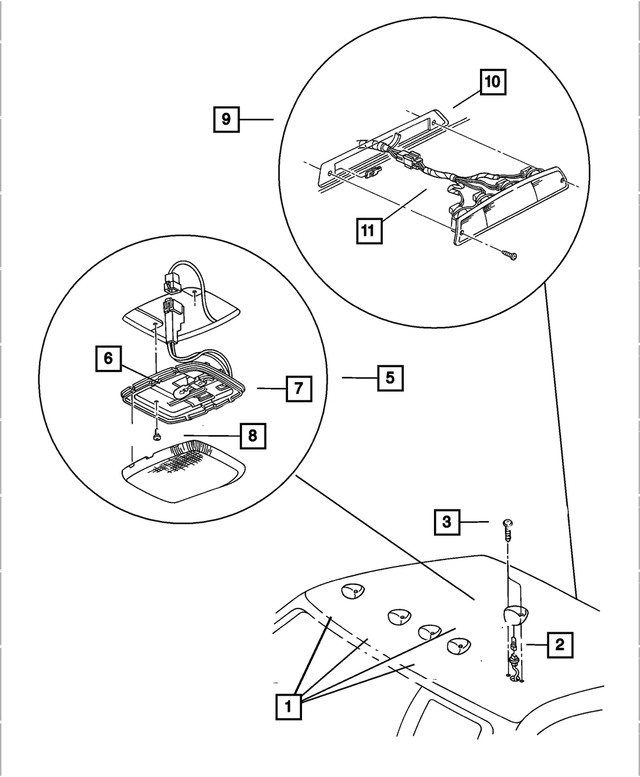 10
9
11
6
7
5
8
3
2
1