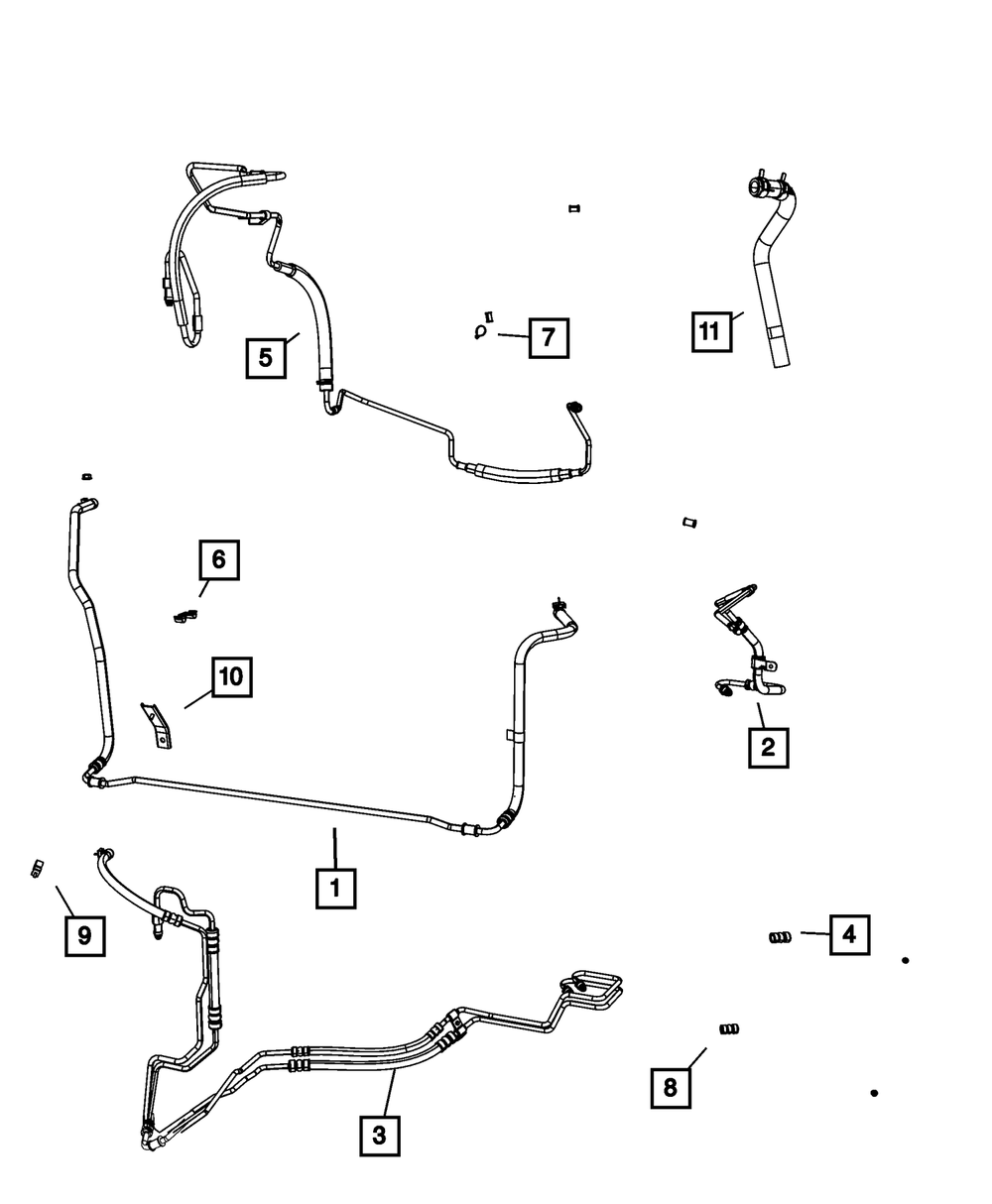 5
7
11
6
10
2
1
9
4
8
3