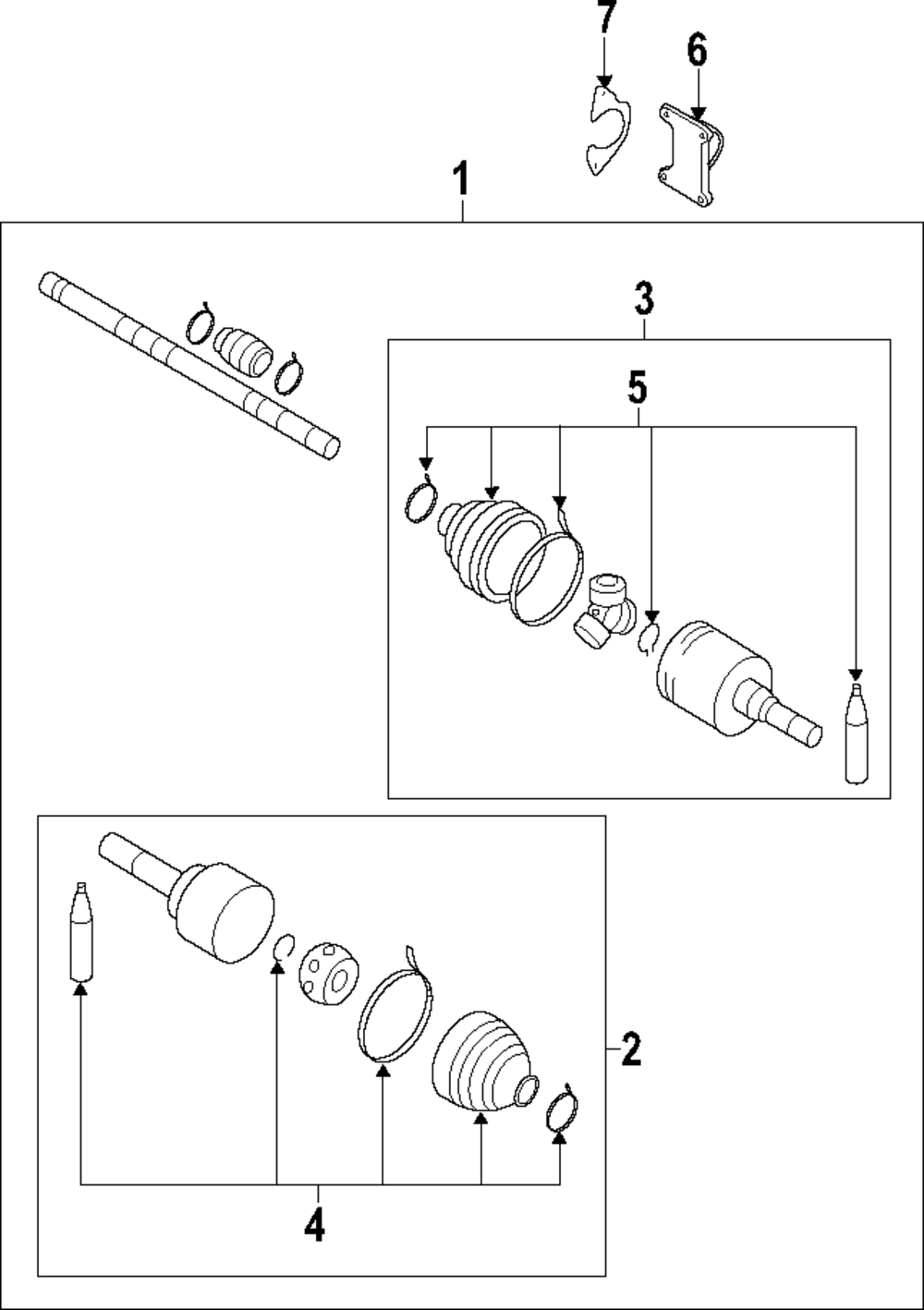 7
6
1
3
5
2
4