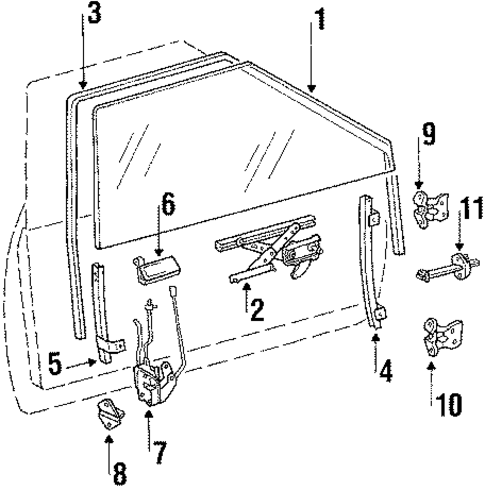 3
1
9
6
11
2
5
4
10
7
8