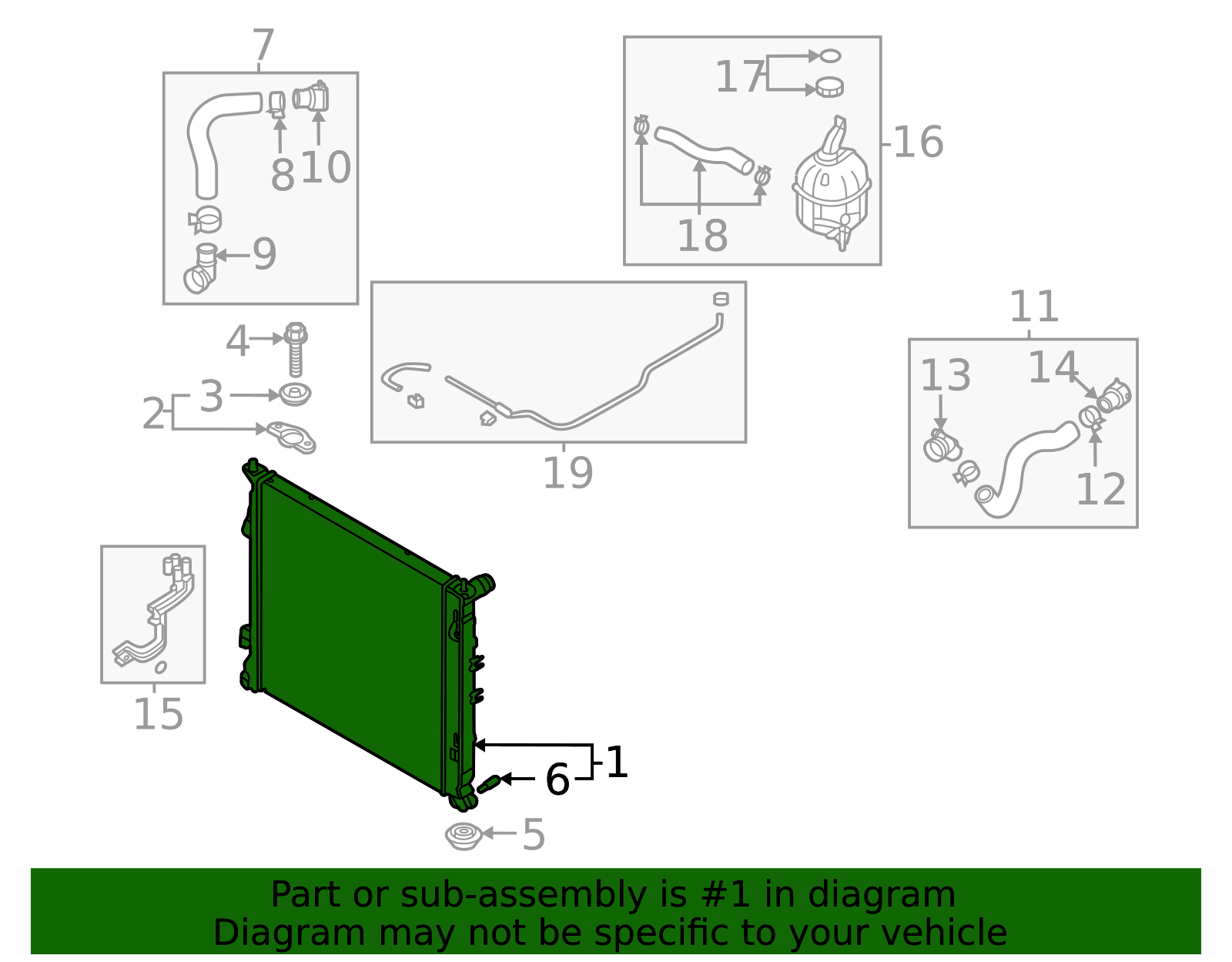 7
8
10
9
17
16
18
4
3
2
19
11
13
14
12
15
1
6
5

Part or sub-assembly is #1 in diagram
Diagram may not be specific to your vehicle