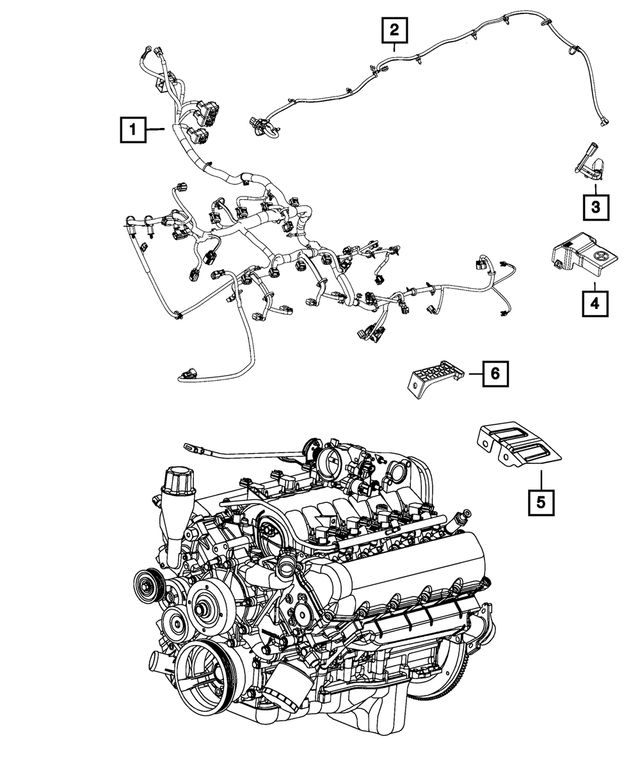 2
1
3
4
6
5