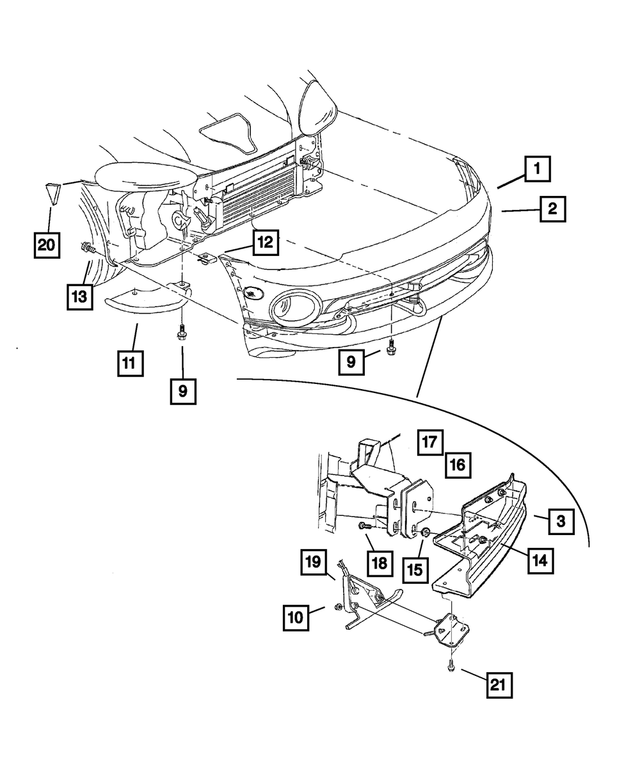 1
2
20
12
13
11
9
9
17
16
3
18
15
14
19
10
21