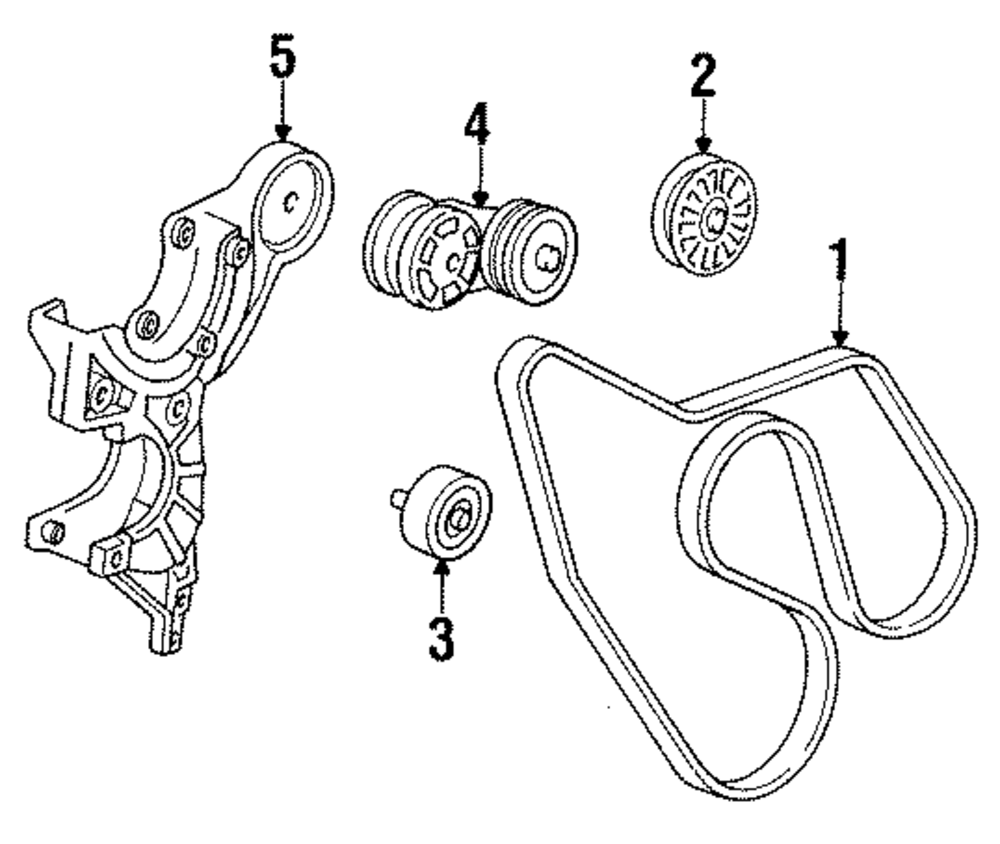 5
4
2
1
3