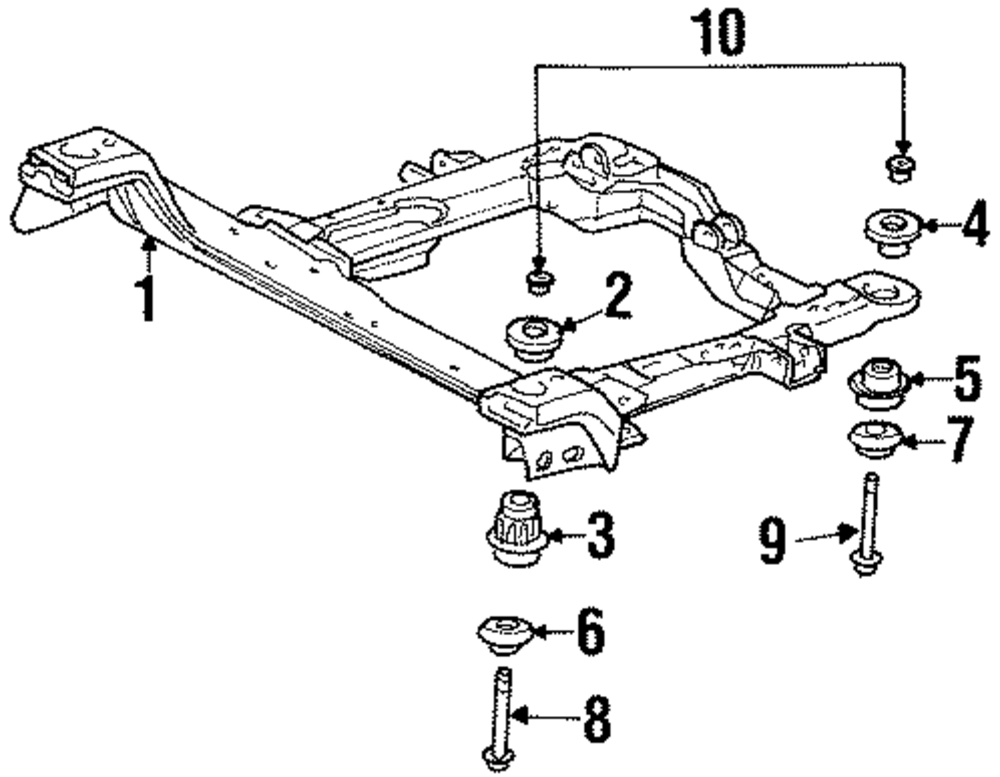 10

4

1

2

5

7

3

9

6

8