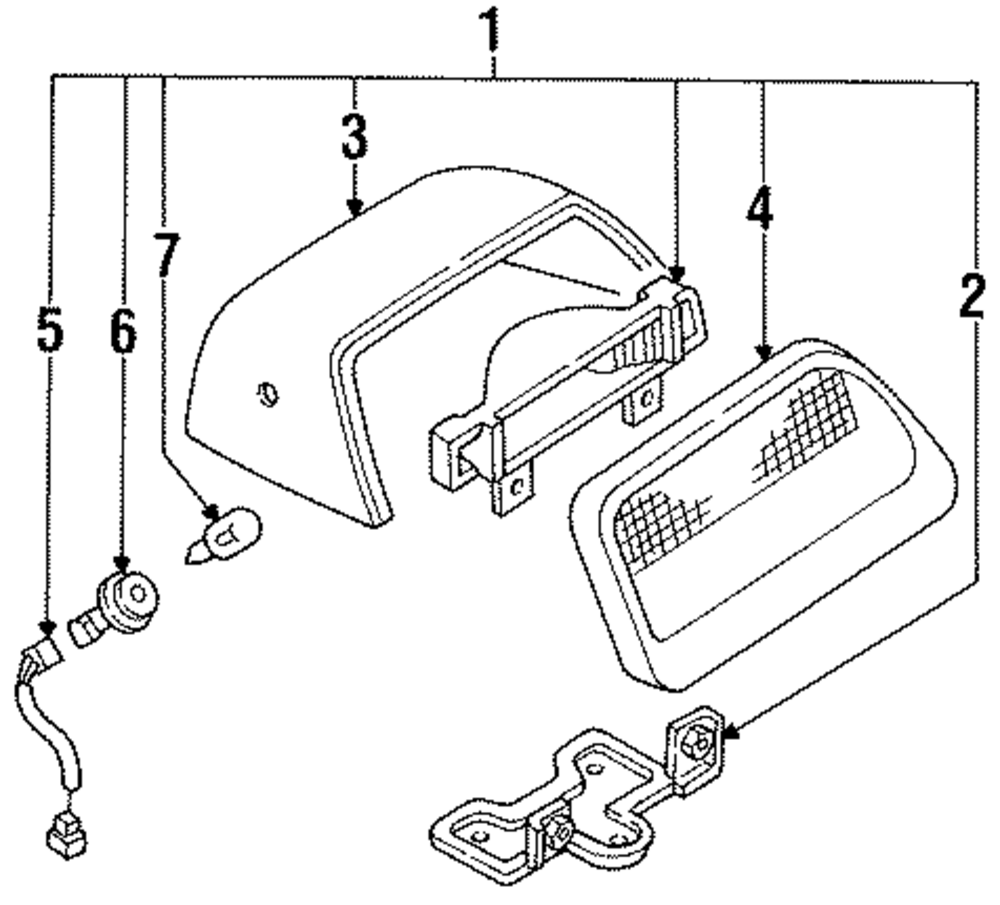 1
3
4
7
2
5
6