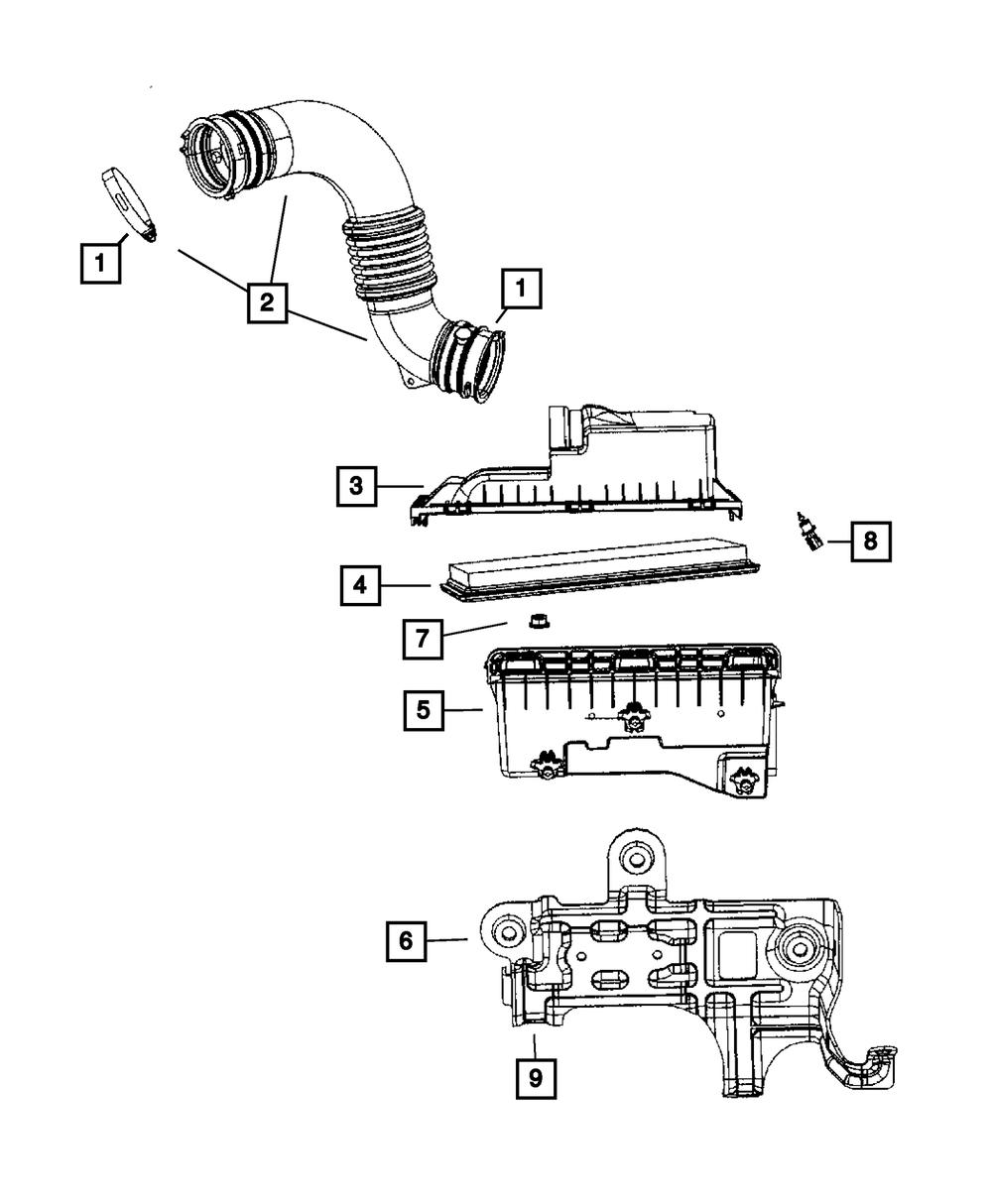 1
2
1
3
8
4
7
5
6
9