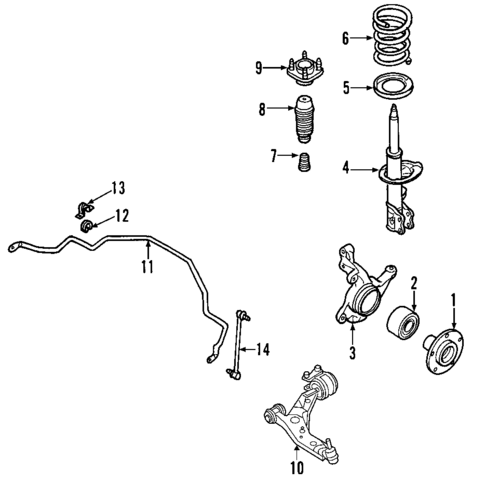 6
9
5
8
7
4
13
12
11
2
1
3
14
10