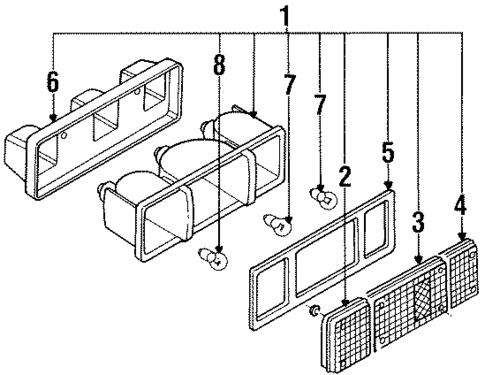 1
6
8
7
7
5
2
3
4