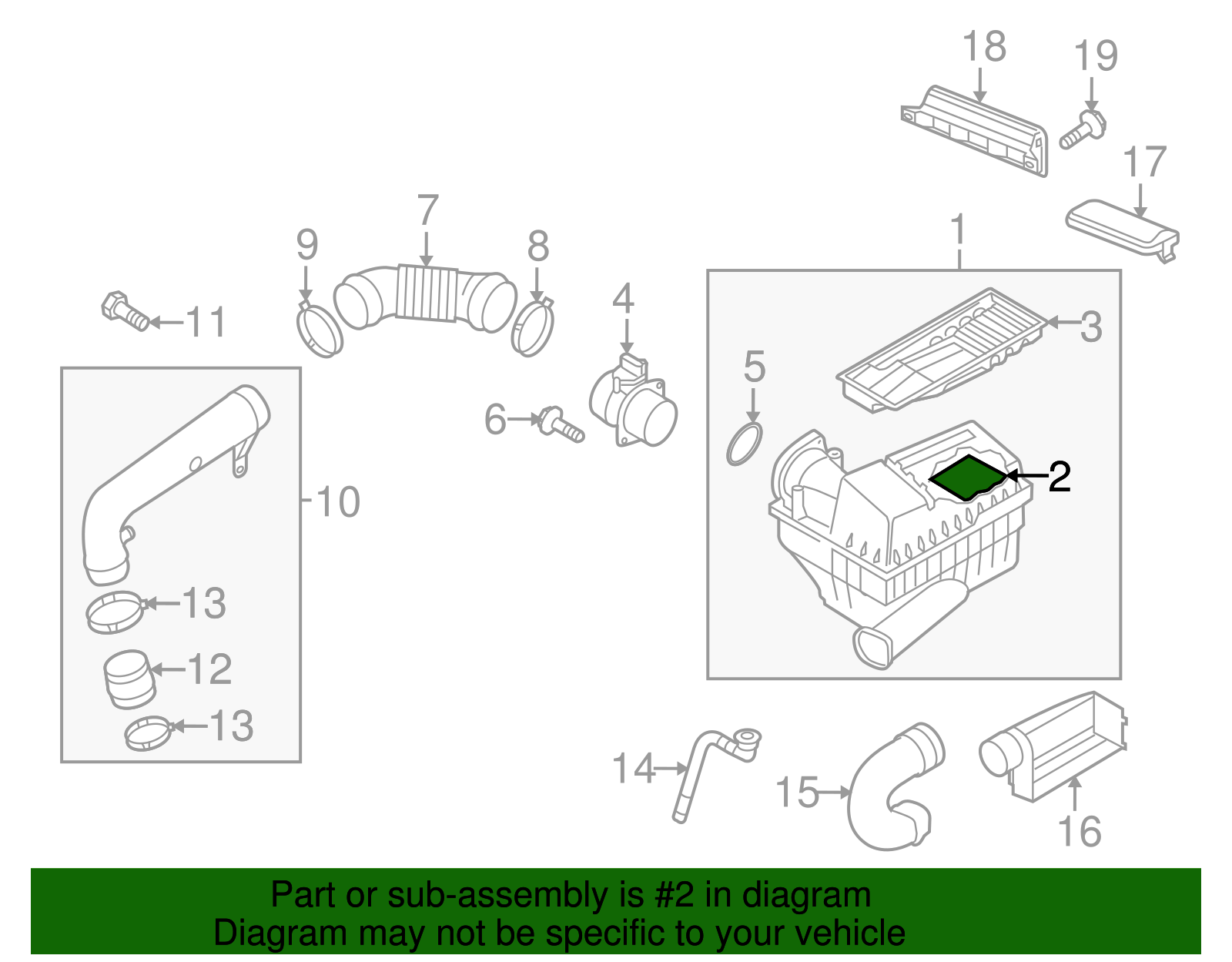 18
19
17
7
9
8
1
11
4
3
5
6
2
10
13
12
13
14
15
16

Part or sub-assembly is #2 in diagram
Diagram may not be specific to your vehicle