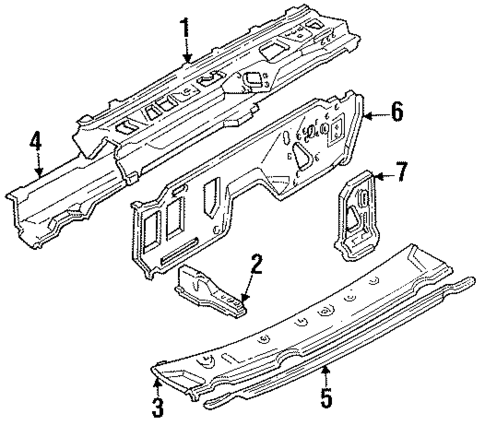 1
6
4
7
2
3
5