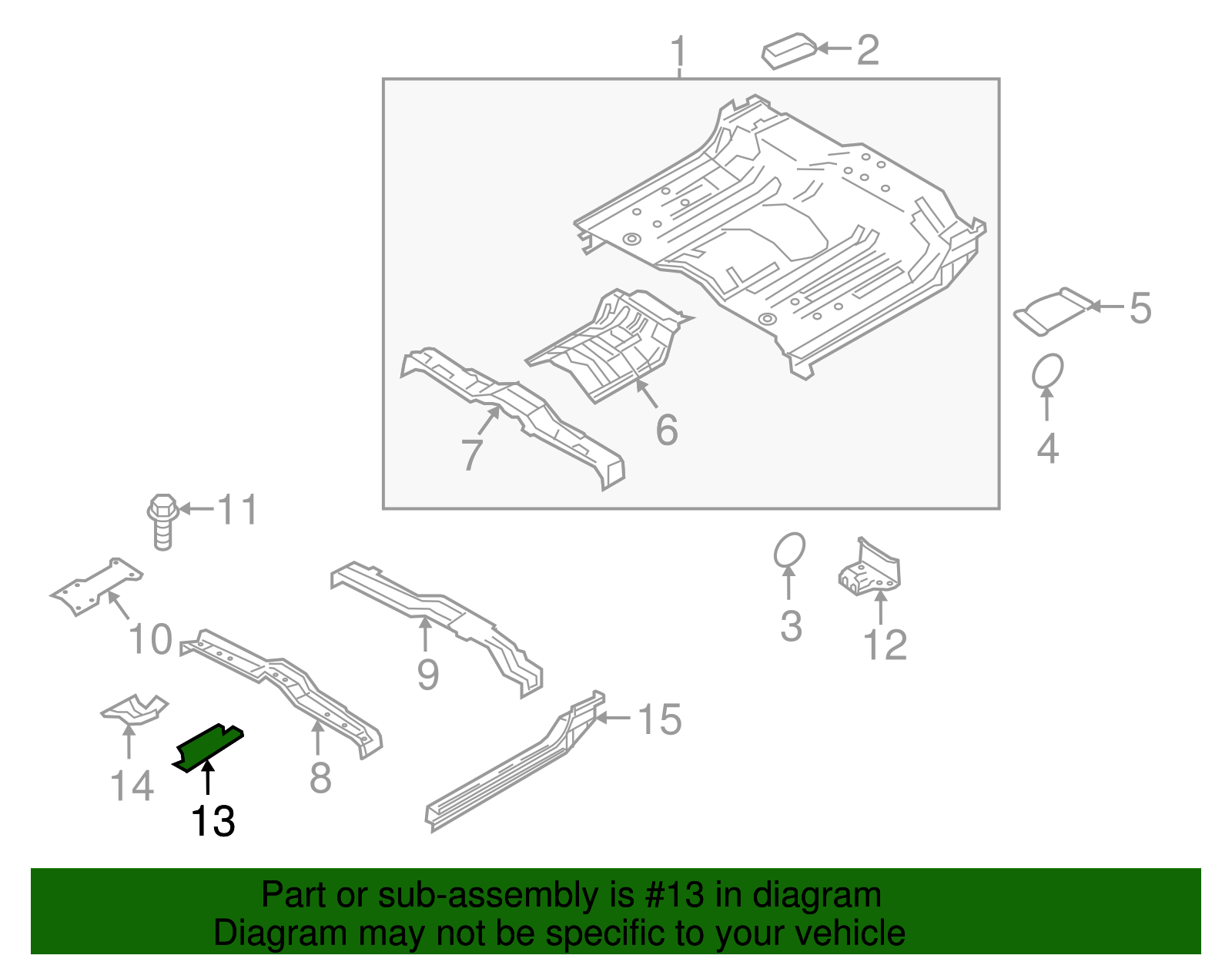 1
2
5
4
6
7
11
10
9
3
12
15
14
8
13

Part or sub-assembly is #13 in diagram
Diagram may not be specific to your vehicle