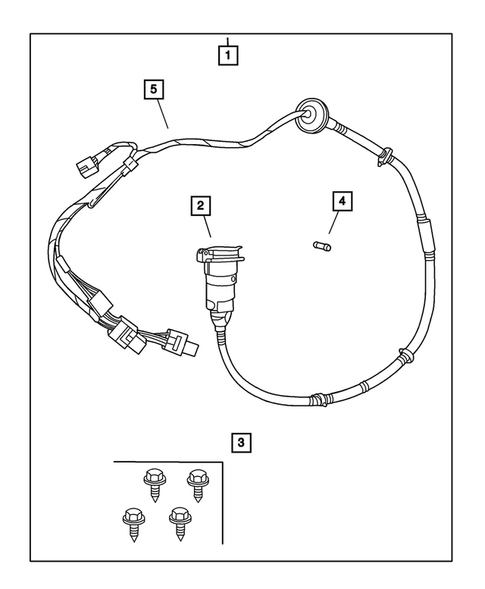 1
5
2
4
3