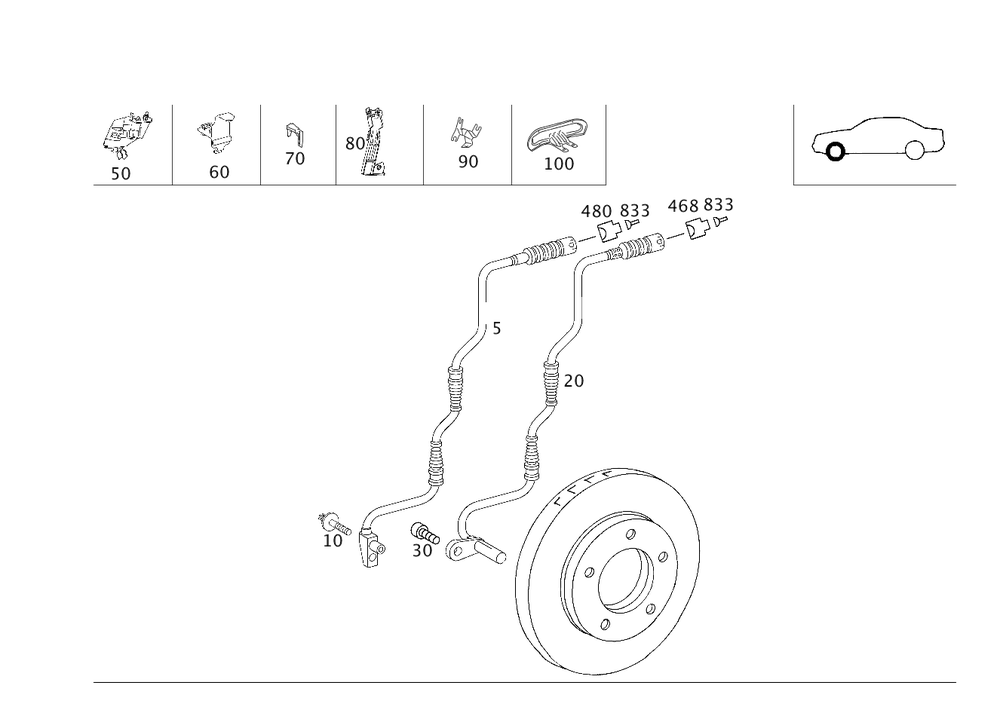 50
60
70
80
90
100

480 833
468 833
5
20
10
30