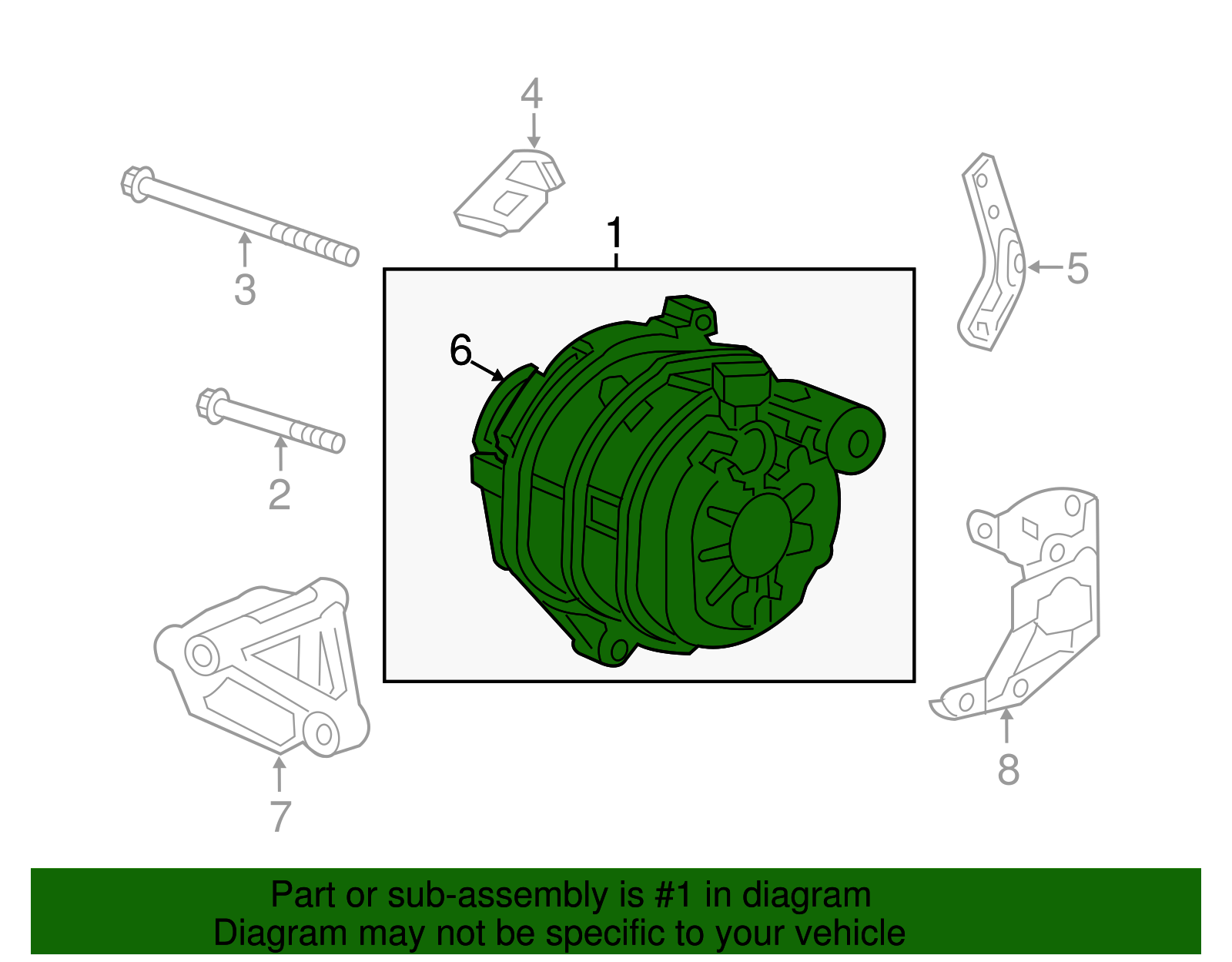 4
3
1
5
6
2
7
8

Part or sub-assembly is #1 in diagram
Diagram may not be specific to your vehicle