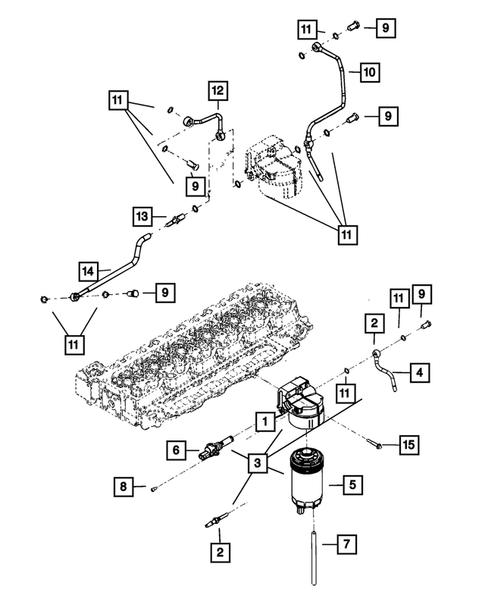 11
9
10
9
11
12
9
11
13
14
9
11
11
9
2
4
11
1
15
6
3
5
8
2
7