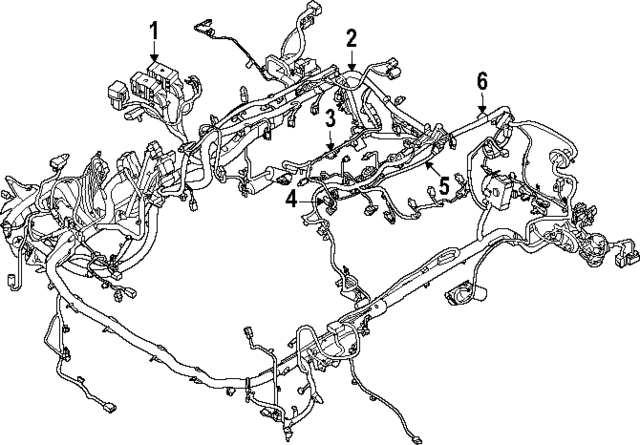 1
2
6
3
5
4