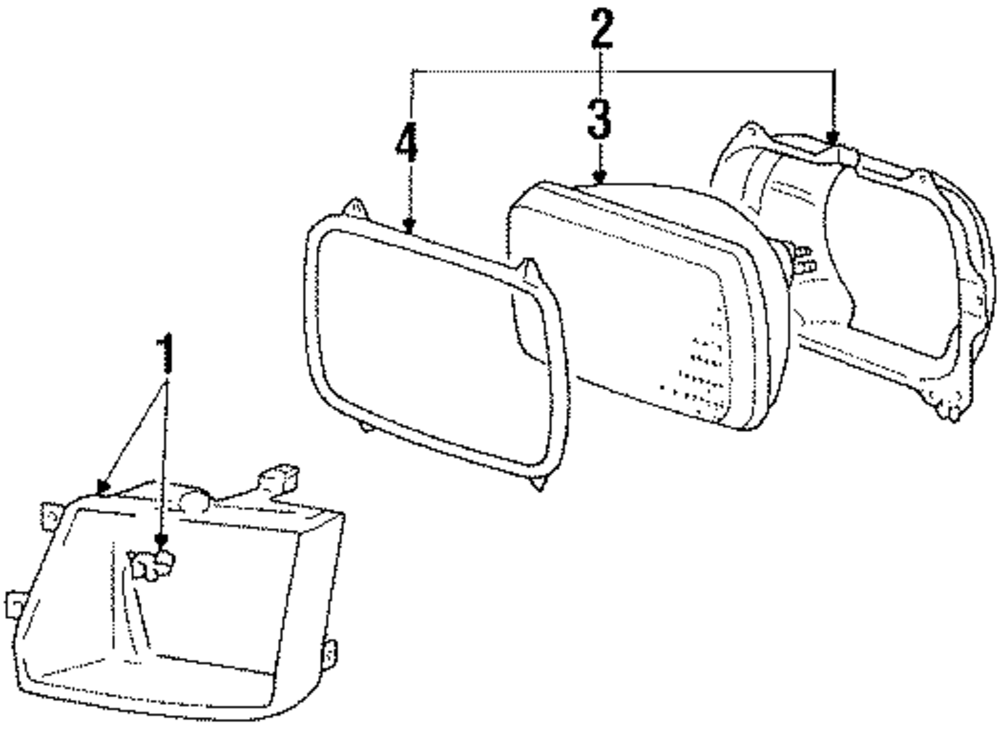 2
3
4
1