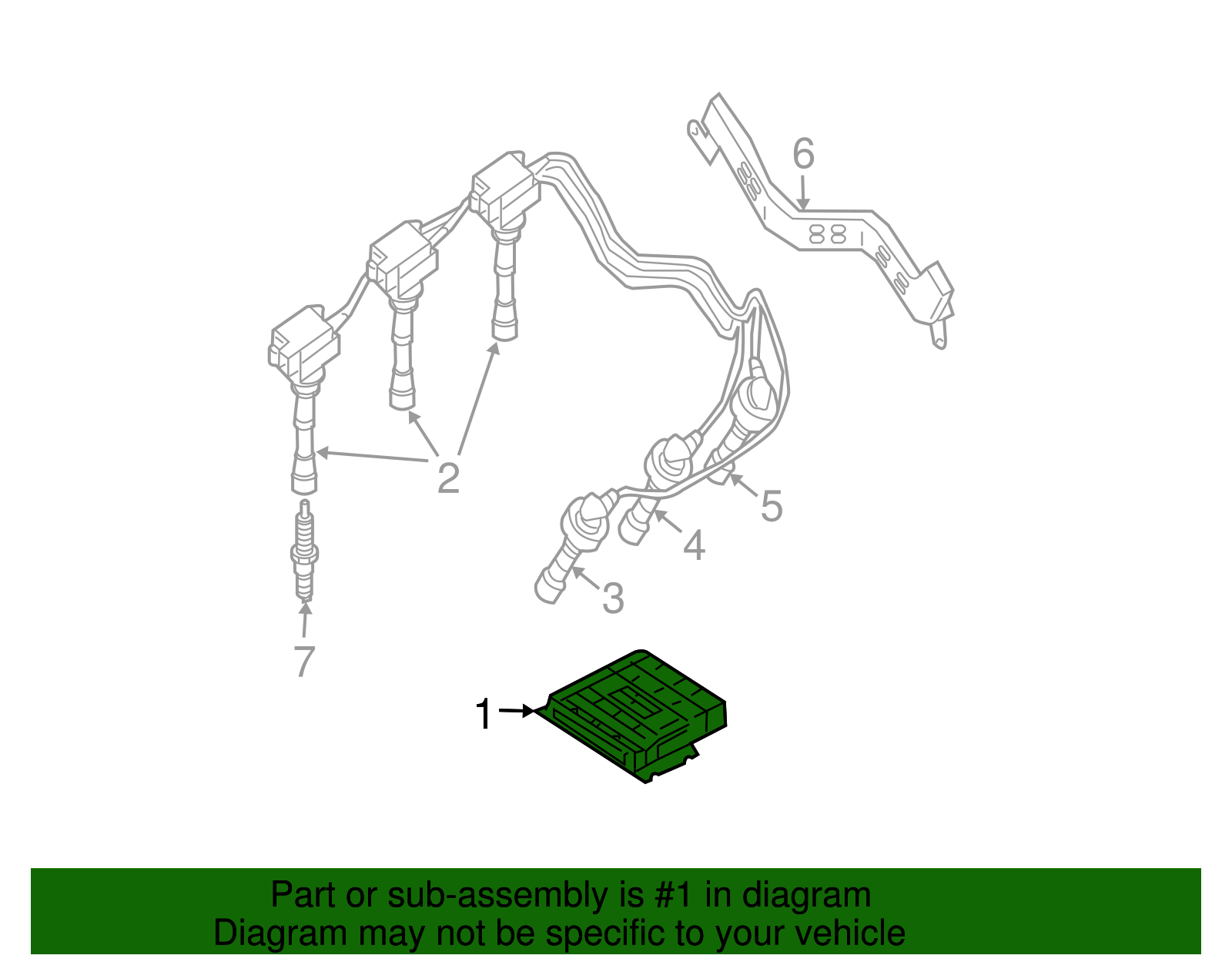 6

2

5

4

3

7

1

Part or sub-assembly is #1 in diagram
Diagram may not be specific to your vehicle