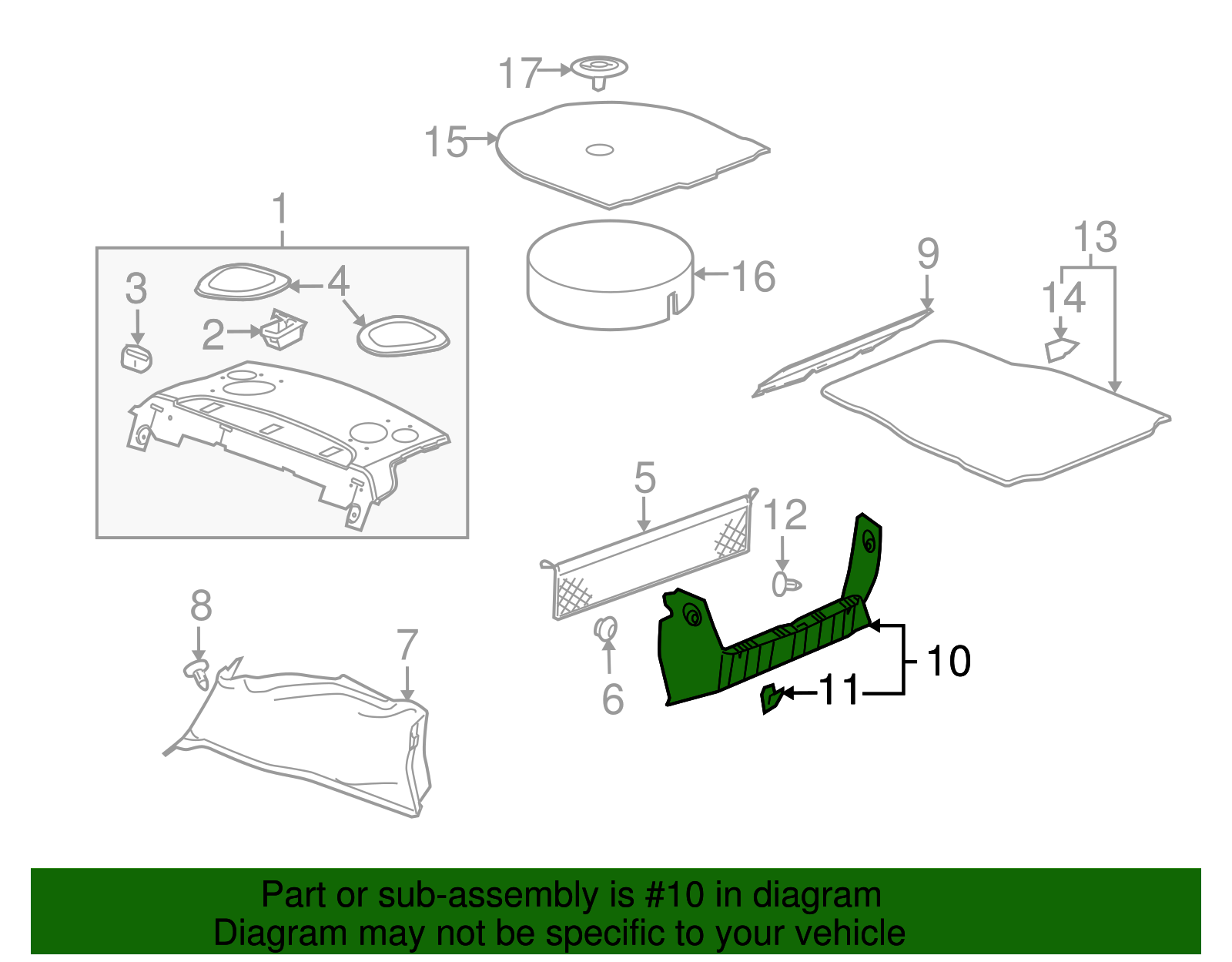 17
15
1
3
4
2
16
9
13
14
5
12
8
7
6
10
11

Part or sub-assembly is #10 in diagram
Diagram may not be specific to your vehicle