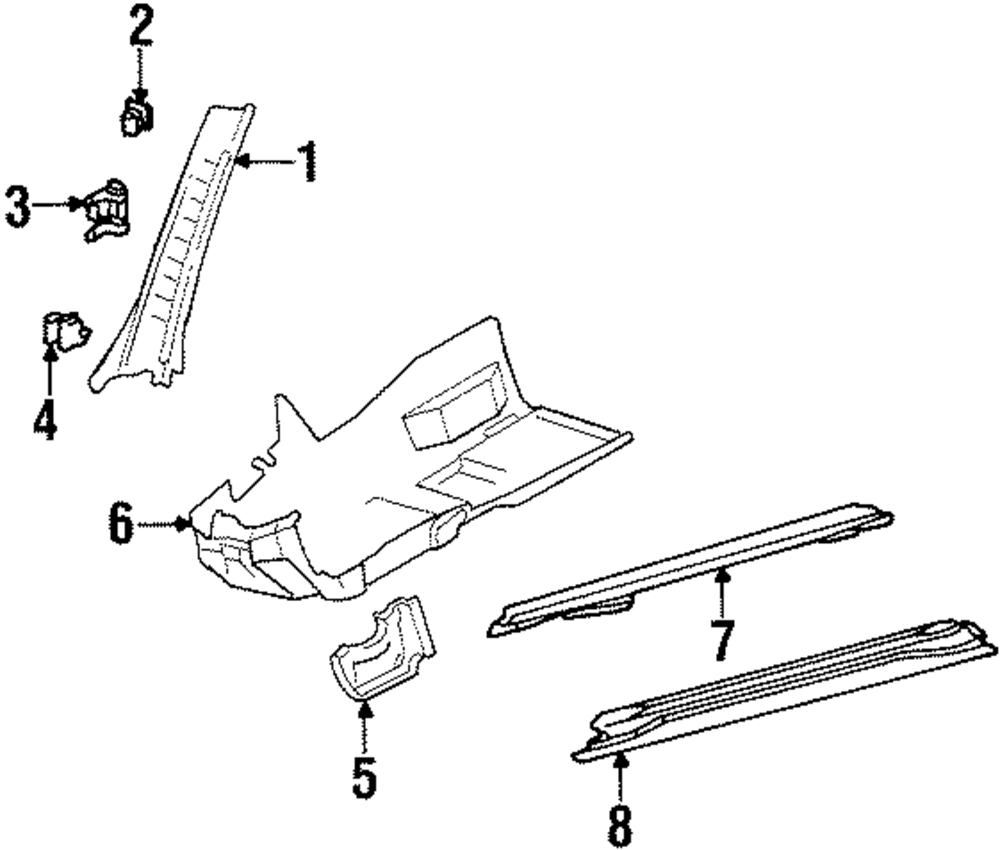 2
1
3
4
6
7
5
8