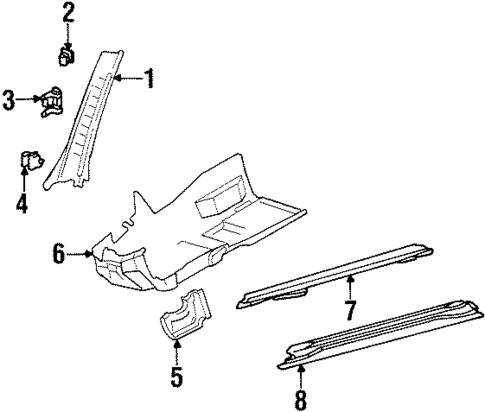 2
1
3
4
6
7
5
8