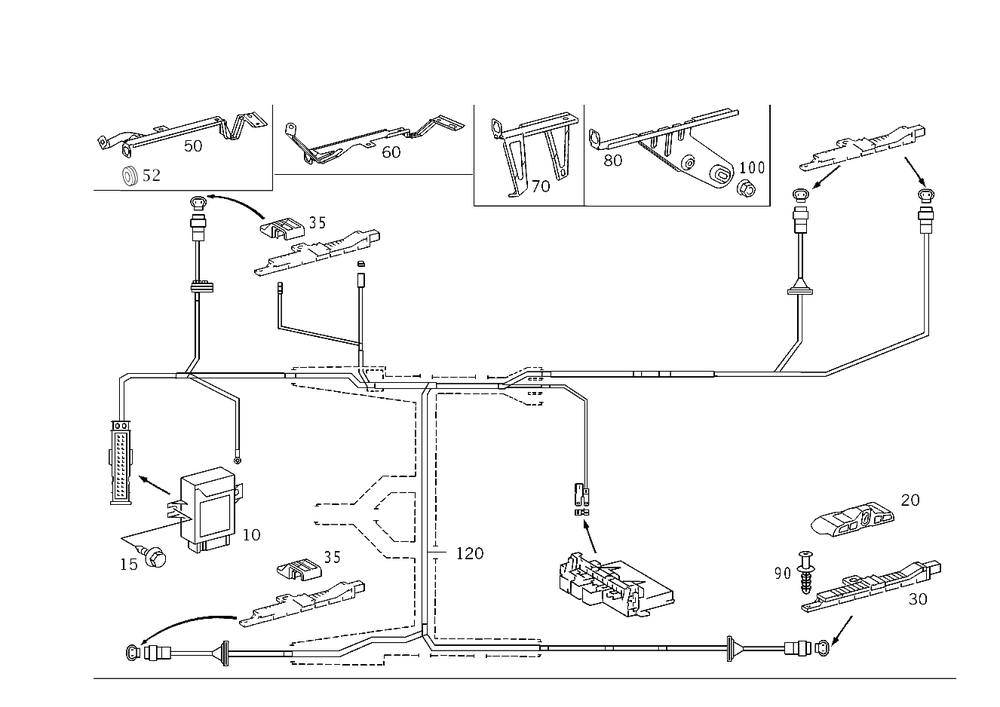 50
52
60
70
80
100
35
10
15
35
120
20
90
30