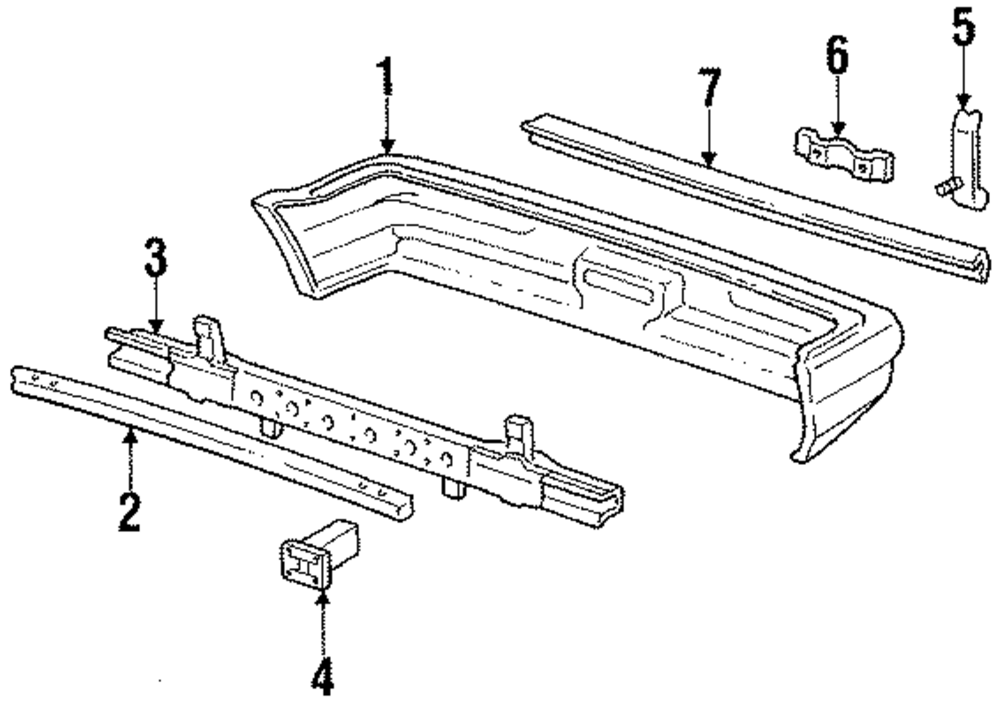 1
7
6
5
3
2
4