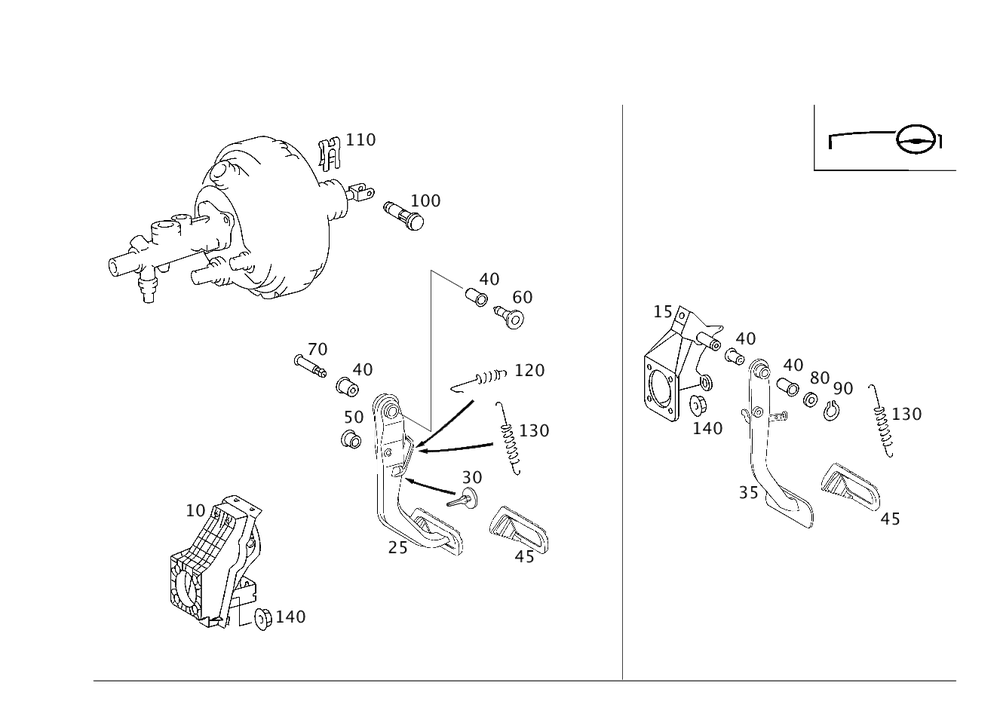 110
100
40
60
70
40
120
50
130
30
10
25
45
140
15
40
40
80
90
130
140
35
45